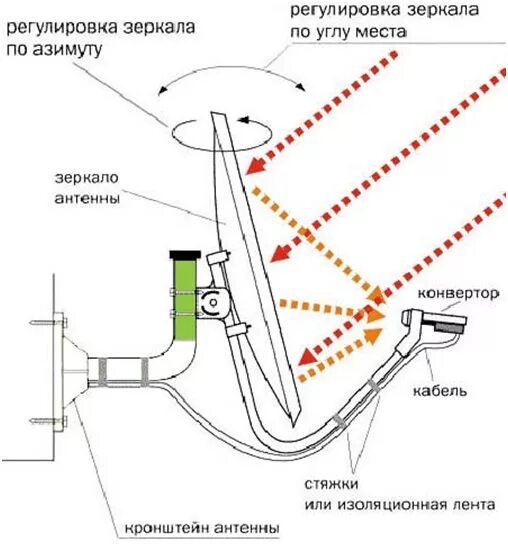 регулировка зеркала
по углу места

регулировка зеркала
по азимуту

зеркало
антенны

конвертор

кабель

стяжки
или изоляционная лента

кронштейн антенны