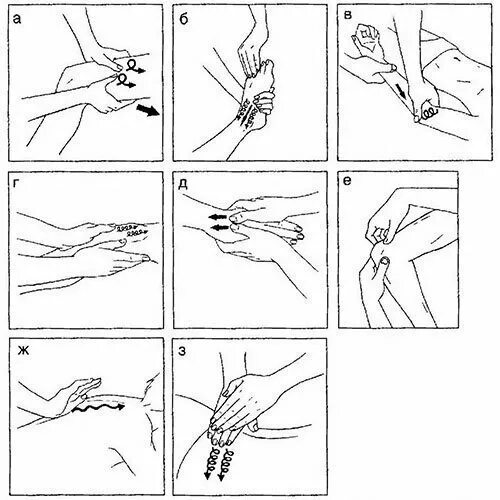 а

б

в

г

д

е

ж

з