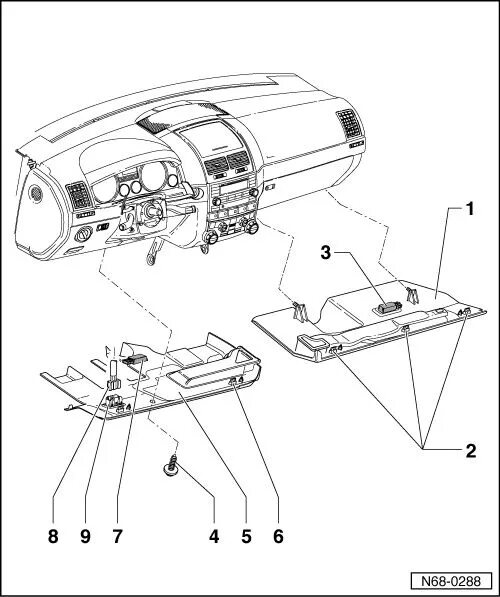 1
3
2
8
9
7
4
5
6
N68-0288