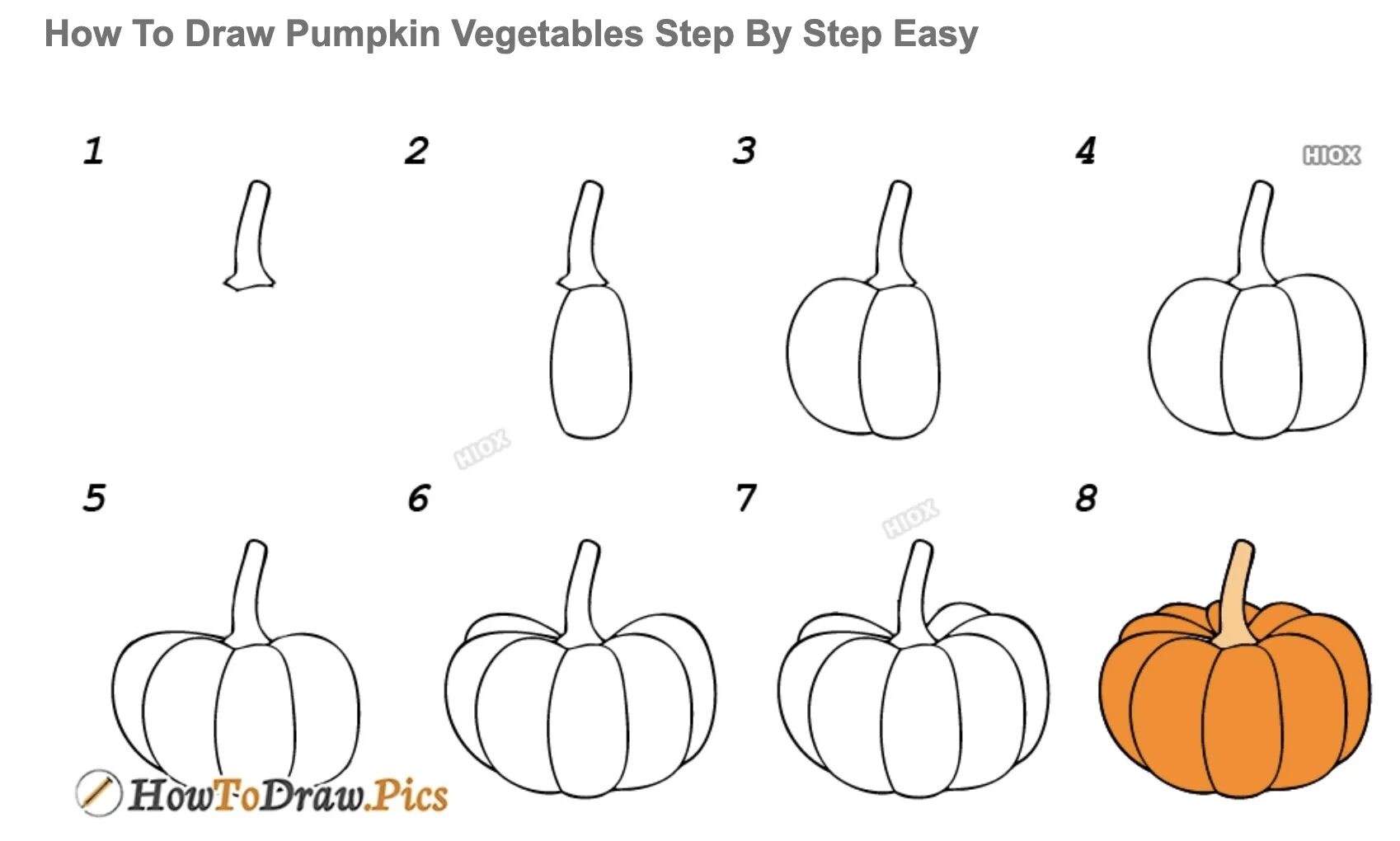 How To Draw Pumpkin Vegetables Step By Step Easy

1

2

3

4

HIOX

HIOX

5

6

7

HIOX

8

HowToDraw.Pics