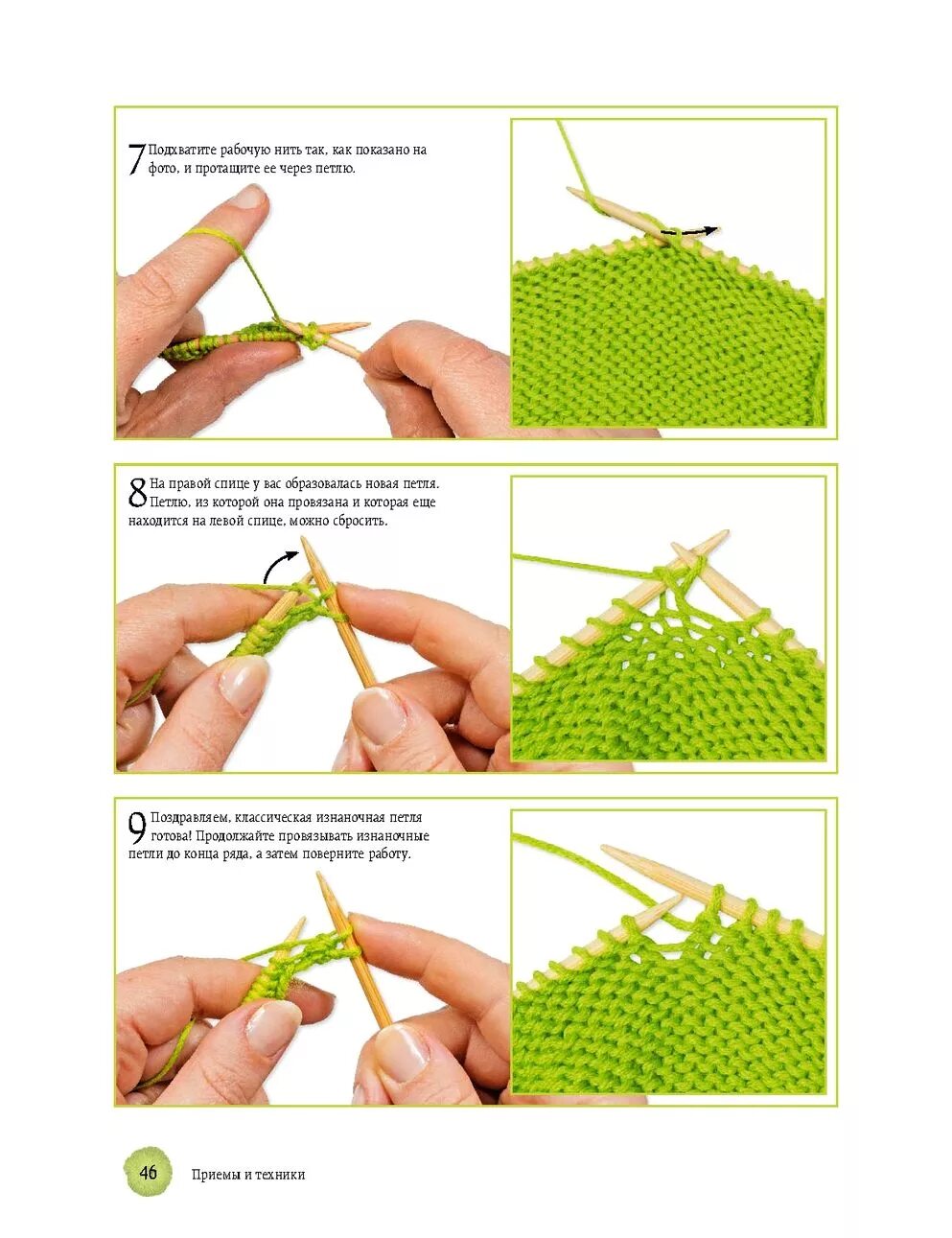 7 Подхватите рабочую нить так, как показано на фото, и протащите ее через петлю.

8 На правой спице у вас образовалась новая петля. Петлю, из которой она провязана и которая еще находится на левой спице, можно сбросить.

9 Поздравляем, классическая изнаночная петля готова! Продолжайте провязывать изнаночные петли до конца ряда, а затем поверните работу.

46 Приемы и техники