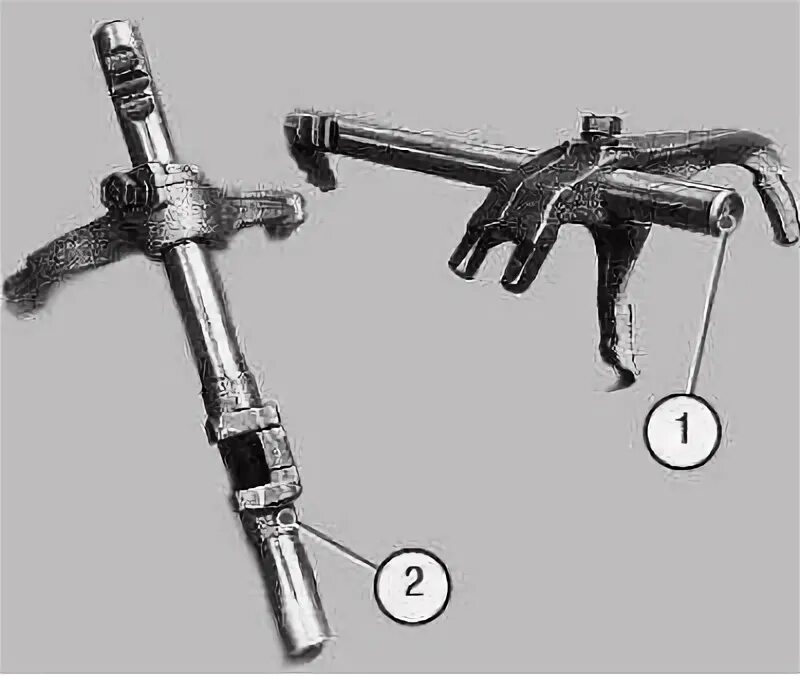 1

2