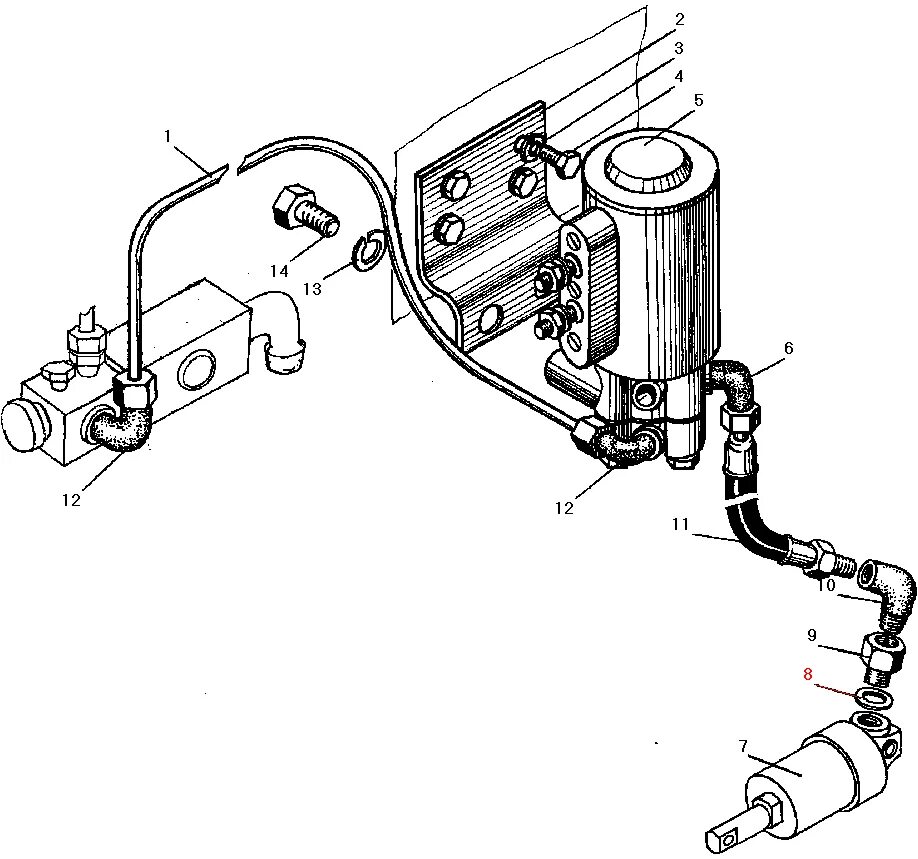 2
3
4
5
1
14
13
6
12
12
11
10
9
8
7