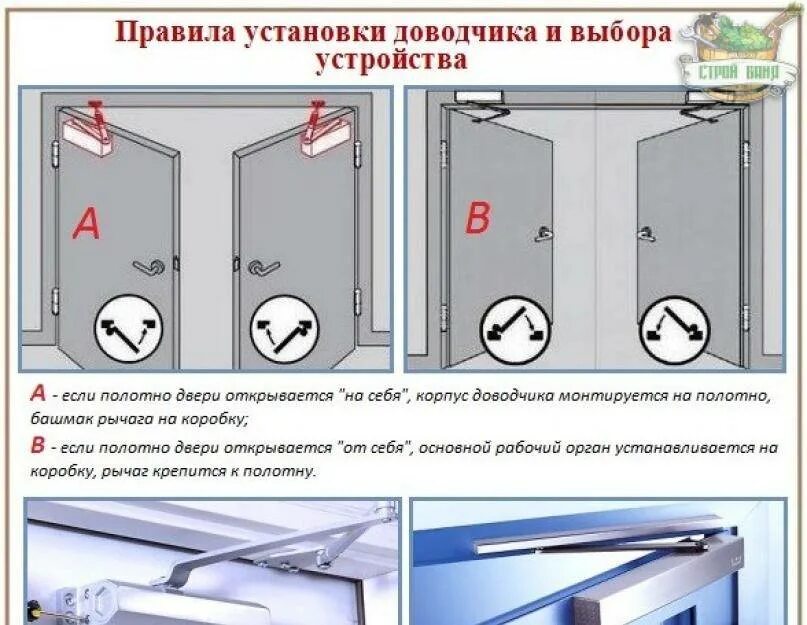 Правила установки доводчика и выбора устройства

СТРОЙ БАНЯ

A

B

A - если полотно двери открывается "на себя", корпус доводчика монтируется на полотно, башмак рычага на коробку;

B - если полотно двери открывается "от себя", основной рабочий орган устанавливается на коробку, рычаг крепится к полотну.