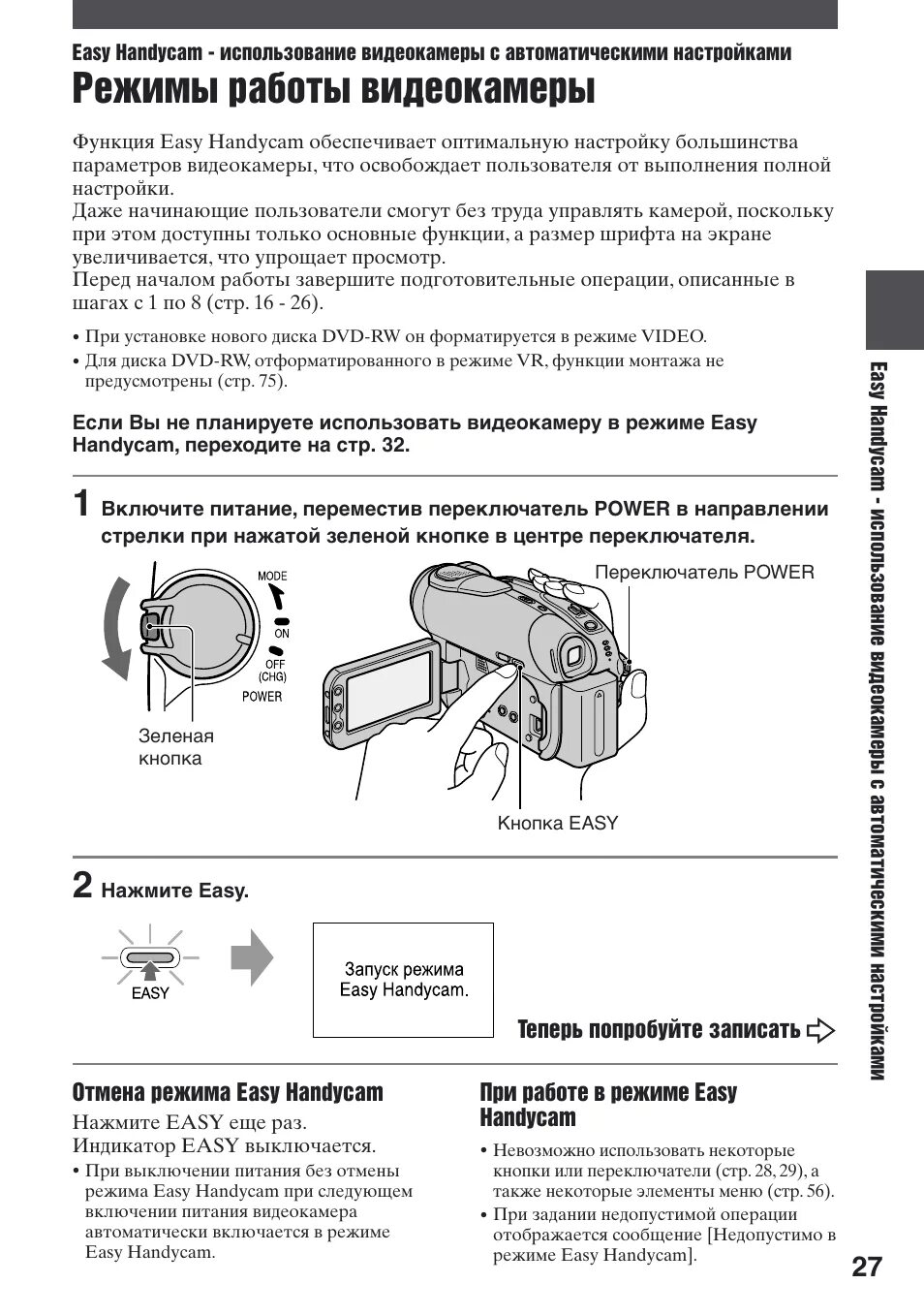 Easy Handycam - использование видеокамеры с автоматическими настройками

Режимы работы видеокамеры

Функция Easy Handycam обеспечивает оптимальную настройку большинства параметров видеокамеры, что освобождает пользователя от выполнения полной настройки.
Даже начинающие пользователи смогут без труда управлять камерой, поскольку при этом доступны только основные функции, а размер шрифта на экране увеличивается, что упрощает просмотр.
Перед началом работы завершите подготовительные операции, описанные в шагах с 1 по 8 (стр. 16 - 26).

• При установке нового диска DVD-RW он форматируется в режиме VIDEO.
• Для диска DVD-RW, отформатированного в режиме VR, функции монтажа не предусмотрены (стр. 75).

Если Вы не планируете использовать видеокамеру в режиме Easy Handycam, переходите на стр. 32.

1 Включите питание, переместив переключатель POWER в направлении стрелки при нажатой зеленой кнопке в центре переключателя.

MODE
ON
OFF (CHG)
POWER

Зеленая кнопка

Переключатель POWER

Кнопка EASY

2 Нажмите Easy.

EASY

Запуск режима Easy Handycam.

Теперь попробуйте записать

Отмена режима Easy Handycam

Нажмите EASY еще раз.
Индикатор EASY выключается.
• При выключении питания без отмены режима Easy Handycam при следующем включении питания видеокамера автоматически включается в режиме Easy Handycam.

При работе в режиме Easy Handycam

• Невозможно использовать некоторые кнопки или переключатели (стр. 28, 29), а также некоторые элементы меню (стр. 56).
• При задании недопустимой операции отображается сообщение [Недопустимо в режиме Easy Handycam].

Easy Handycam - использование видеокамеры с автоматическими настройками

27