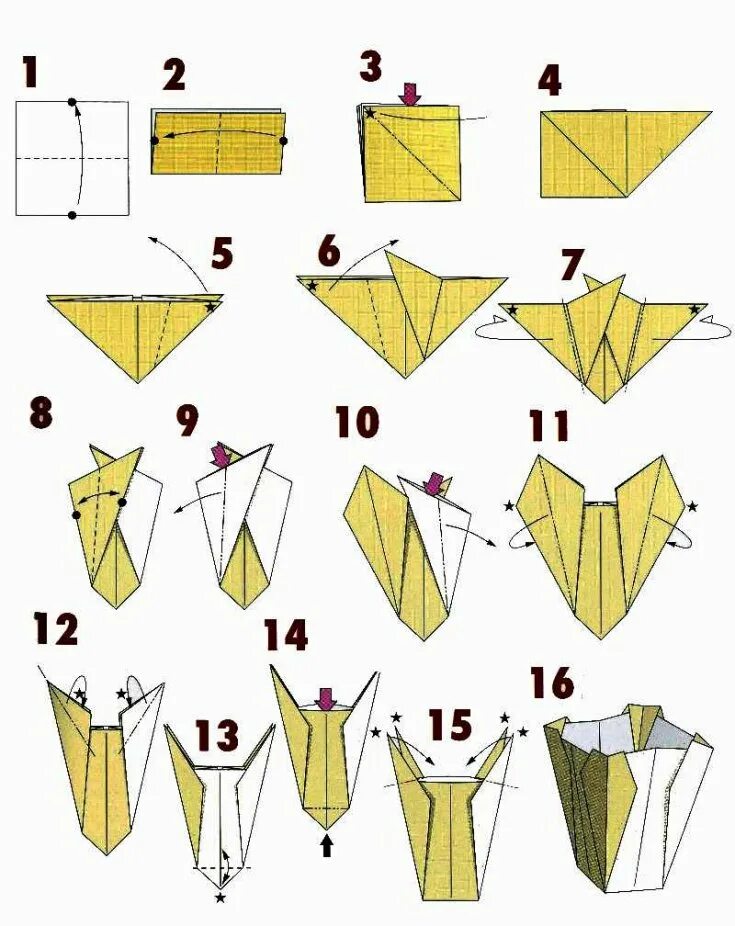 1
2
3
4
5
6
7
8
9
10
11
12
13
14
15
16