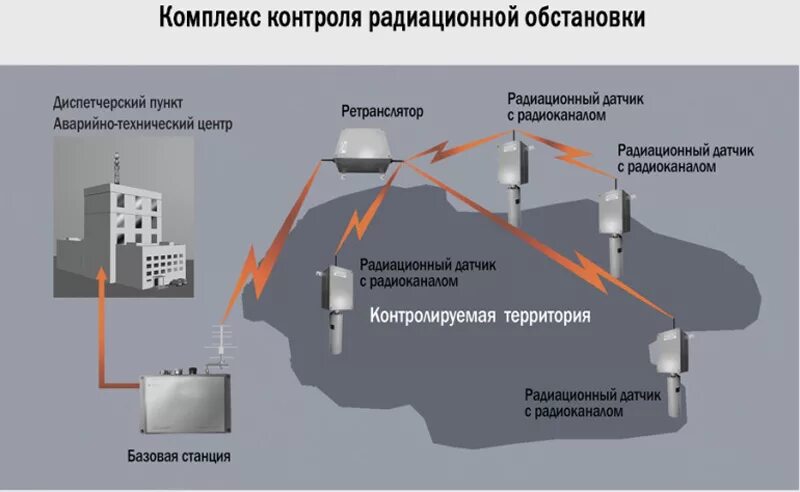 Комплекс контроля радиационной обстановки

Диспетчерский пункт
Аварийно-технический центр

Ретранслятор

Радиационный датчик с радиоканалом

Радиационный датчик с радиоканалом

Радиационный датчик с радиоканалом

Контролируемая территория

Радиационный датчик с радиоканалом

Базовая станция