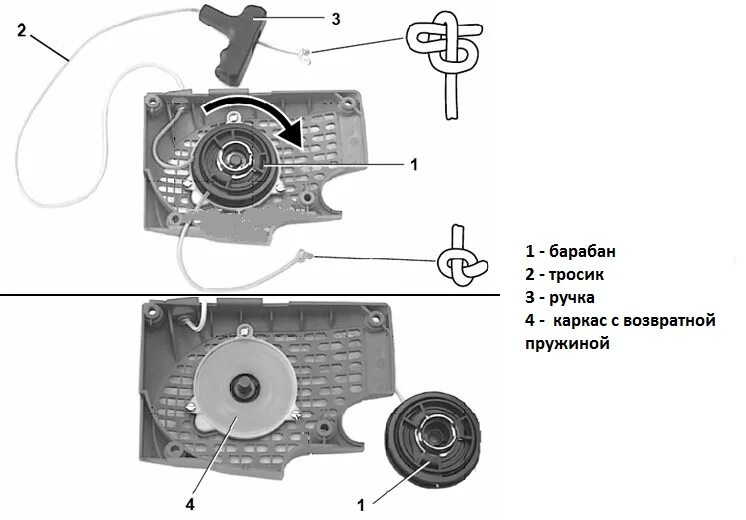 2

3

1

1 - барабан
2 - тросик
3 - ручка
4 - каркас с возвратной пружиной

4

1