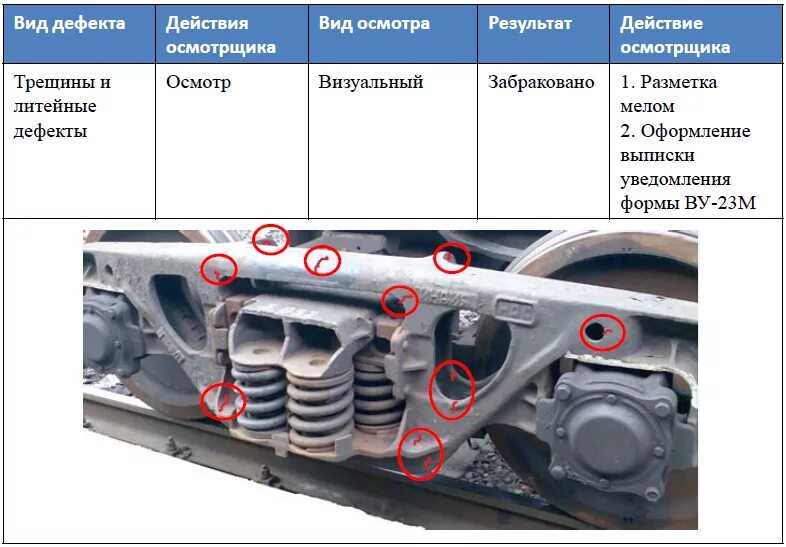 | Вид дефекта | Действия осмотрщика | Вид осмотра | Результат | Действие осмотрщика |
|---|---|---|---|---|
| Трещины и литейные дефекты | Осмотр | Визуальный | Забраковано | 1. Разметка мелом 2. Оформление выписки уведомления формы ВУ-23М |