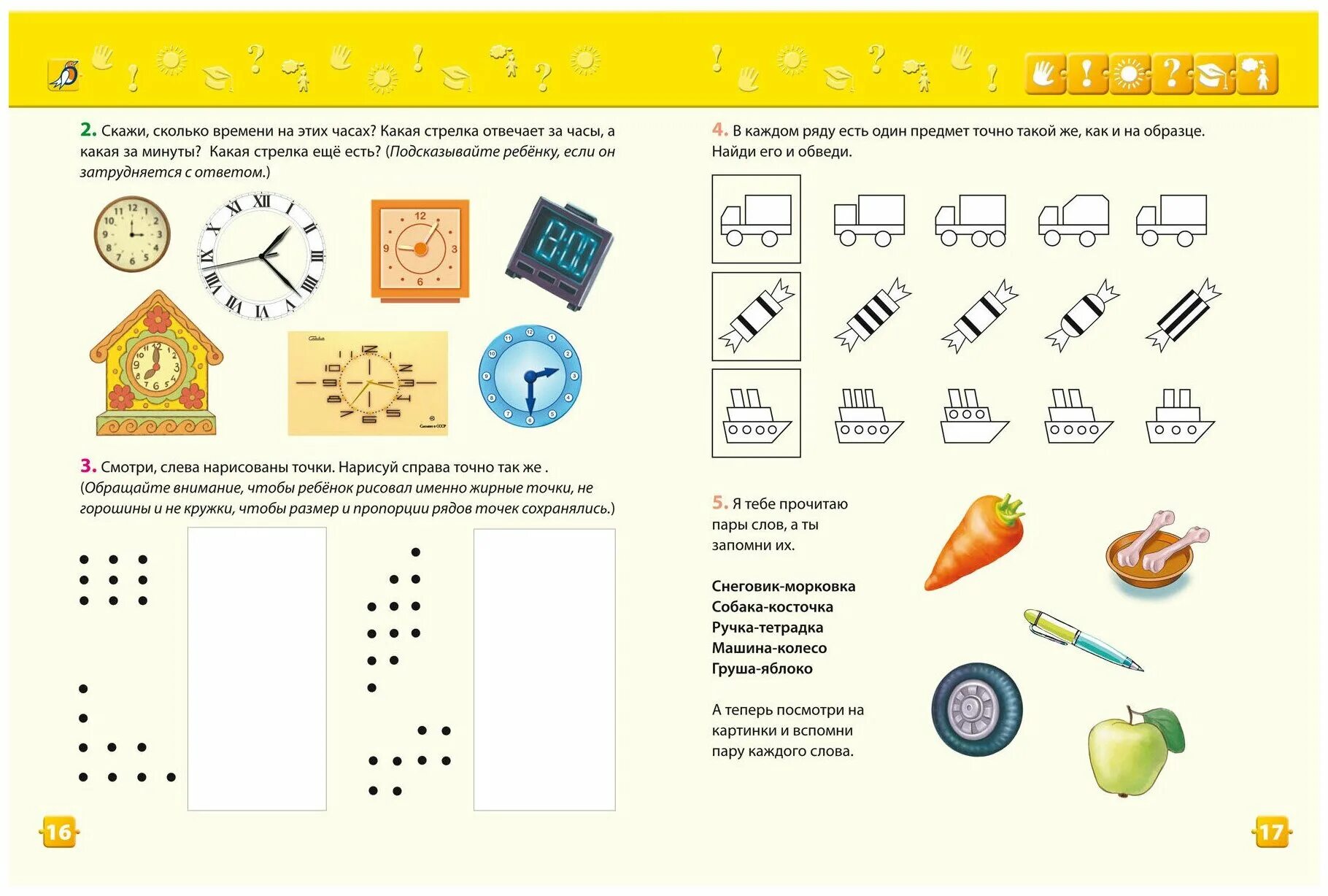 2. Скажи, сколько времени на этих часах? Какая стрелка отвечает за часы, а какая за минуты? Какая стрелка ещё есть? (Подсказывайте ребёнку, если он затрудняется с ответом.)

3. Смотри, слева нарисованы точки. Нарисуй справа точно так же . (Обращайте внимание, чтобы ребёнок рисовал именно жирные точки, не горошины и не кружки, чтобы размер и пропорции рядов точек сохранялись.)

16

4. В каждом ряду есть один предмет точно такой же, как и на образце. Найди его и обведи.

5. Я тебе прочитаю пары слов, а ты запомни их.

Снеговик-морковка
Собака-косточка
Ручка-тетрадка
Машина-колесо
Груша-яблоко

А теперь посмотри на картинки и вспомни пару каждого слова.

17