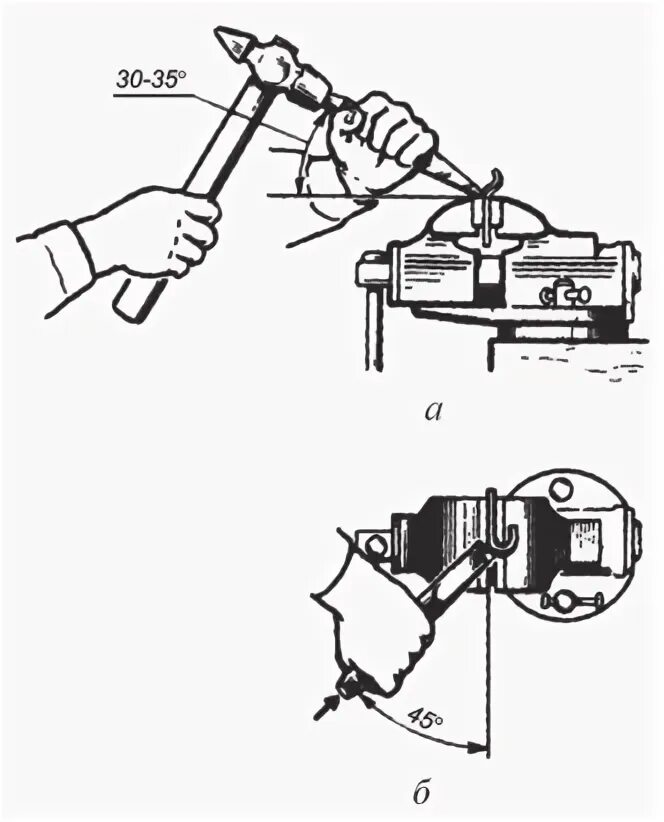 30-35°

а

45°

б