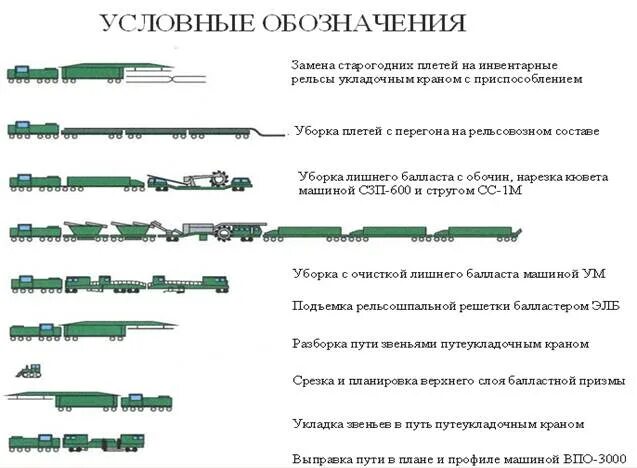 УСЛОВНЫЕ ОБОЗНАЧЕНИЯ

Замена старогодних плетей на инвентарные рельсы укладочным краном с приспособлением

Уборка плетей с перегона на рельсовозном составе

Уборка лишнего балласта с обочин, нарезка кювета машиной СЗП-600 и стругом СС-1М

Уборка с очисткой лишнего балласта машиной УМ

Подъемка рельсошпальной решетки балластером ЭЛБ

Разборка пути звеньями путеукладочным краном

Срезка и планировка верхнего слоя балластной призмы

Укладка звеньев в путь путеукладочным краном

Выправка пути в плане и профиле машиной ВПО-3000