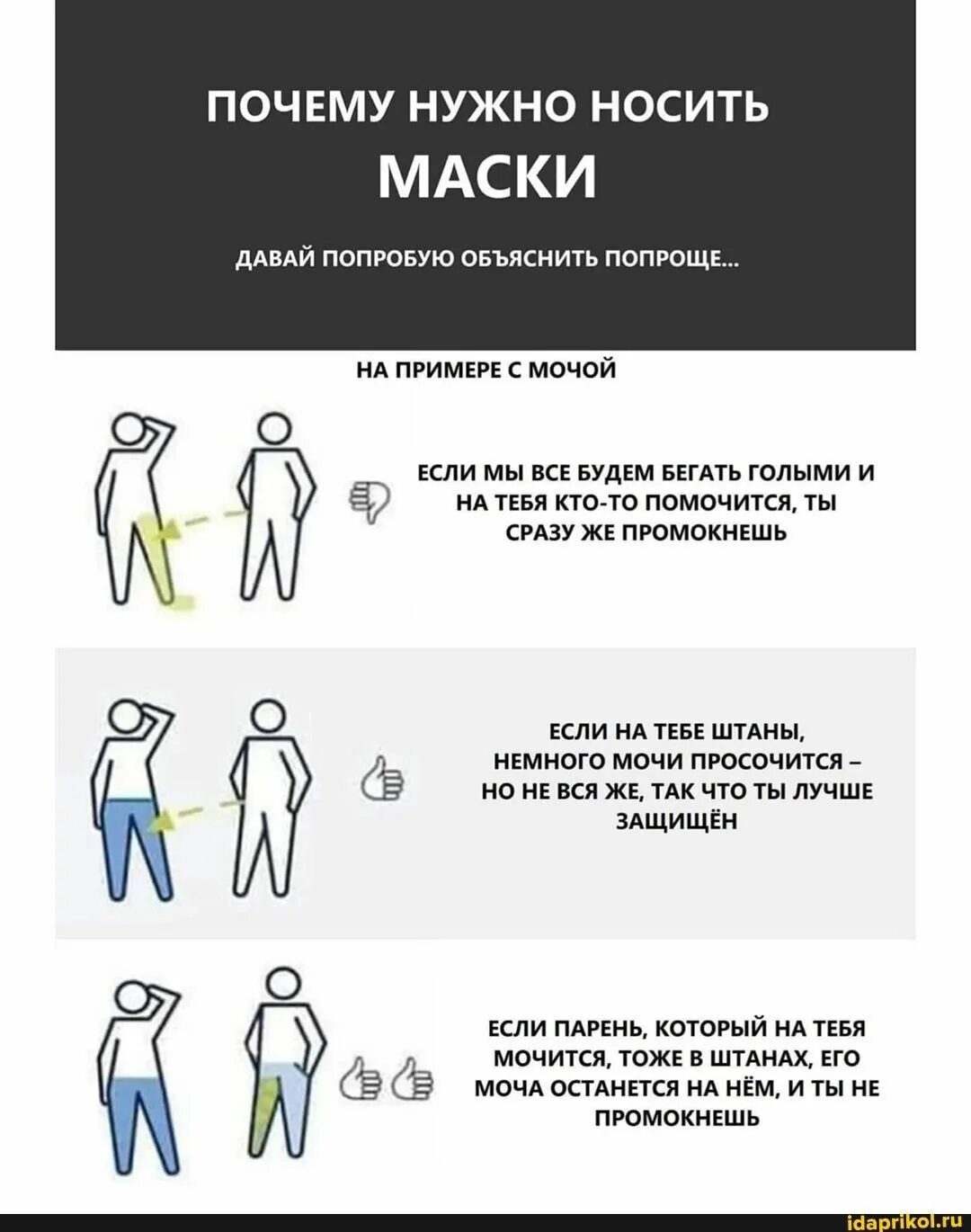 ПОЧЕМУ НУЖНО НОСИТЬ МАСКИ

ДАВАЙ ПОПРОБУЮ ОБЪЯСНИТЬ ПОПРОЩЕ...

НА ПРИМЕРЕ С МОЧОЙ

ЕСЛИ МЫ ВСЕ БУДЕМ БЕГАТЬ ГОЛЫМИ И НА ТЕБЯ КТО-ТО ПОМОЧИТСЯ, ТЫ СРАЗУ ЖЕ ПРОМОКНЕШЬ

ЕСЛИ НА ТЕБЕ ШТАНЫ, НЕМНОГО МОЧИ ПРОСОЧИТСЯ – НО НЕ ВСЯ ЖЕ, ТАК ЧТО ТЫ ЛУЧШЕ ЗАЩИЩЁН

ЕСЛИ ПАРЕНЬ, КОТОРЫЙ НА ТЕБЯ МОЧИТСЯ, ТОЖЕ В ШТАНАХ, ЕГО МОЧА ОСТАНЕТСЯ НА НЁМ, И ТЫ НЕ ПРОМОКНЕШЬ

idaprikol.ru