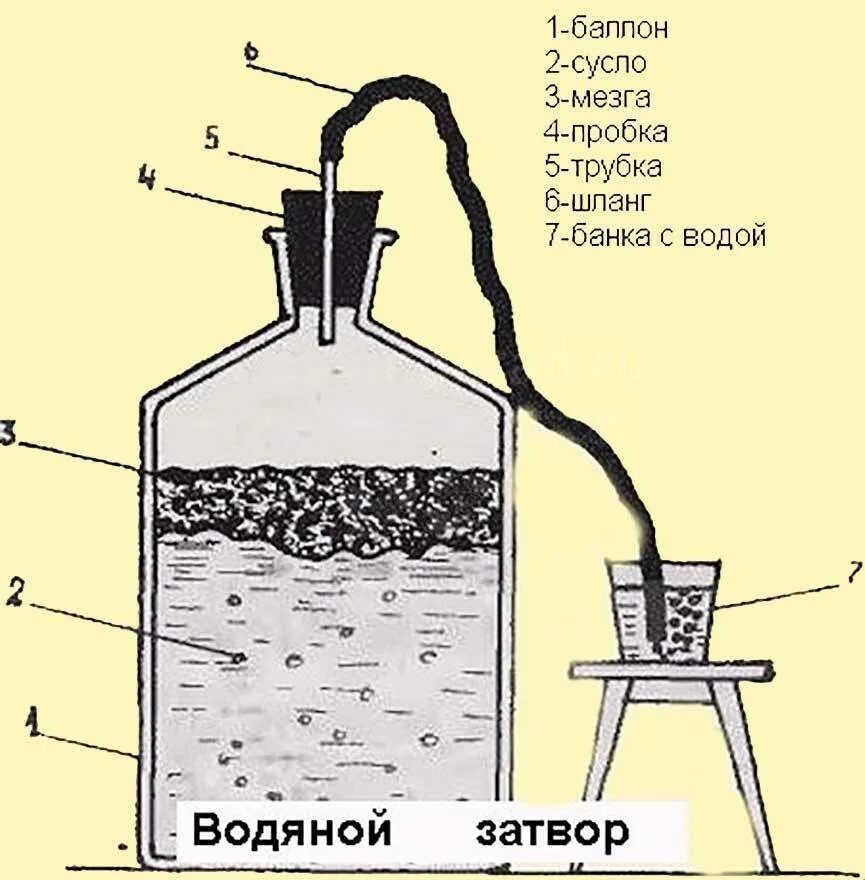 1-баллон
2-сусло
3-мезга
4-пробка
5-трубка
6-шланг
7-банка с водой

6
5
4
3
2
1
7

Водяной затвор