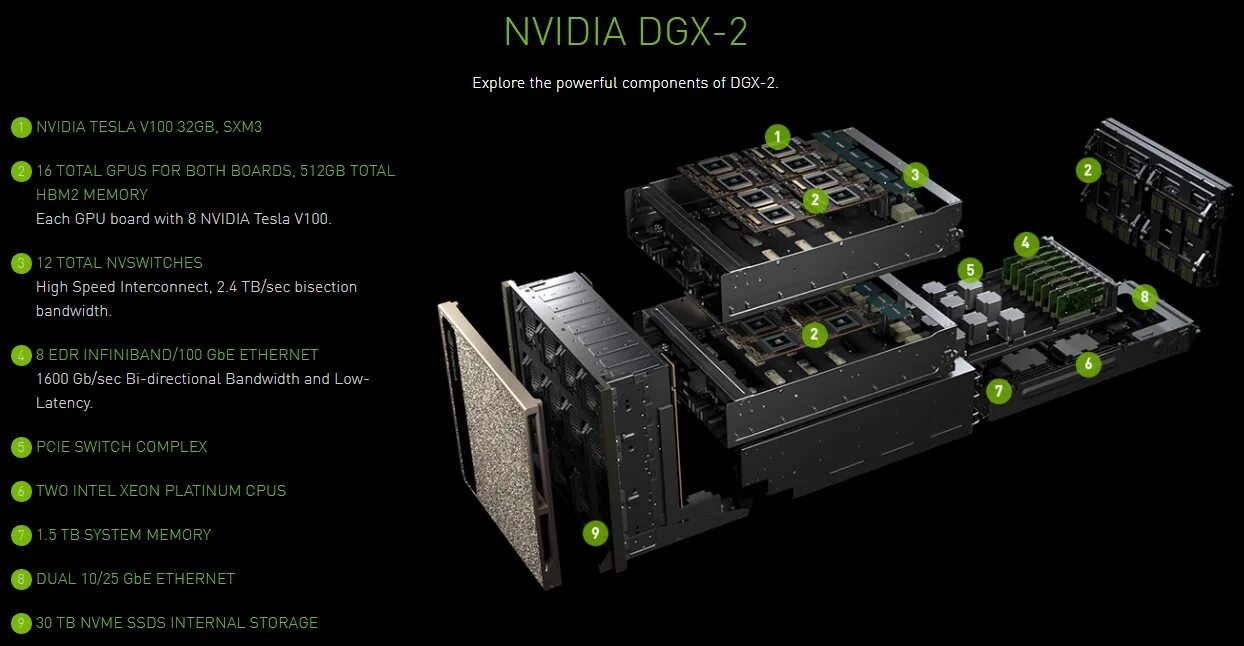 NVIDIA DGX-2

Explore the powerful components of DGX-2.

1 NVIDIA TESLA V100 32GB, SXM3

2 16 TOTAL GPUS FOR BOTH BOARDS, 512GB TOTAL HBM2 MEMORY
Each GPU board with 8 NVIDIA Tesla V100.

3 12 TOTAL NVSWITCHES
High Speed Interconnect, 2.4 TB/sec bisection bandwidth.

4 8 EDR INFINIBAND/100 GbE ETHERNET
1600 Gb/sec Bi-directional Bandwidth and Low-Latency.

5 PCIE SWITCH COMPLEX

6 TWO INTEL XEON PLATINUM CPUS

7 1.5 TB SYSTEM MEMORY

8 DUAL 10/25 GbE ETHERNET

9 30 TB NVME SSDS INTERNAL STORAGE

1 2 3 2 4 5 8 2 6 7 9