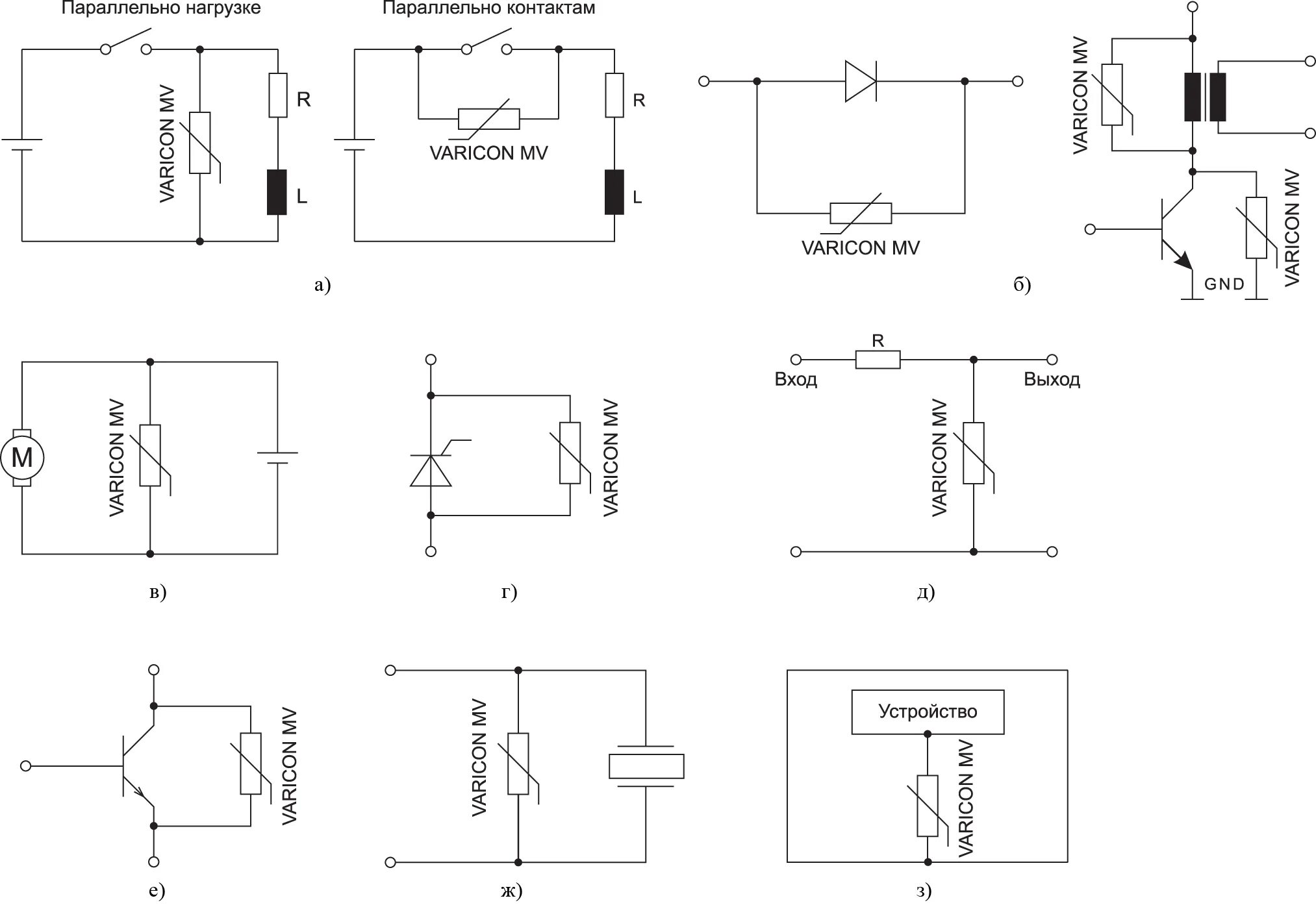 Параллельно нагрузке

VARICON MV

R

L

Параллельно контактам

VARICON MV

R

L

а)

VARICON MV

VARICON MV

VARICON MV

GND

б)

M

VARICON MV

в)

VARICON MV

г)

R

Вход

Выход

VARICON MV

д)

VARICON MV

е)

VARICON MV

ж)

Устройство

VARICON MV

з)