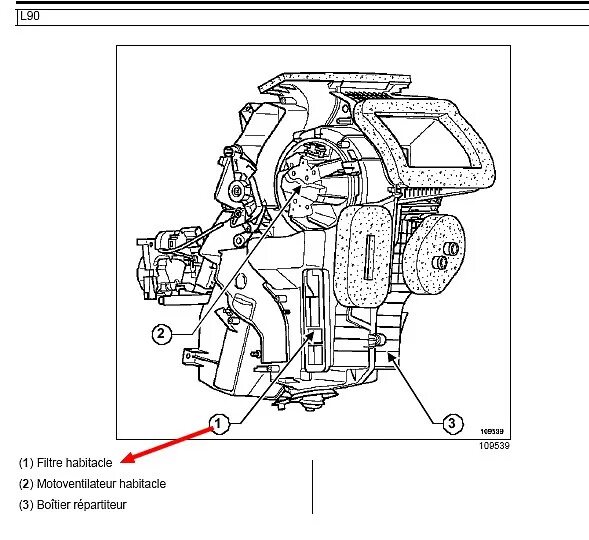 L90

2

1

3

109539

109539

(1) Filtre habitacle

(2) Motoventilateur habitacle

(3) Boîtier répartiteur