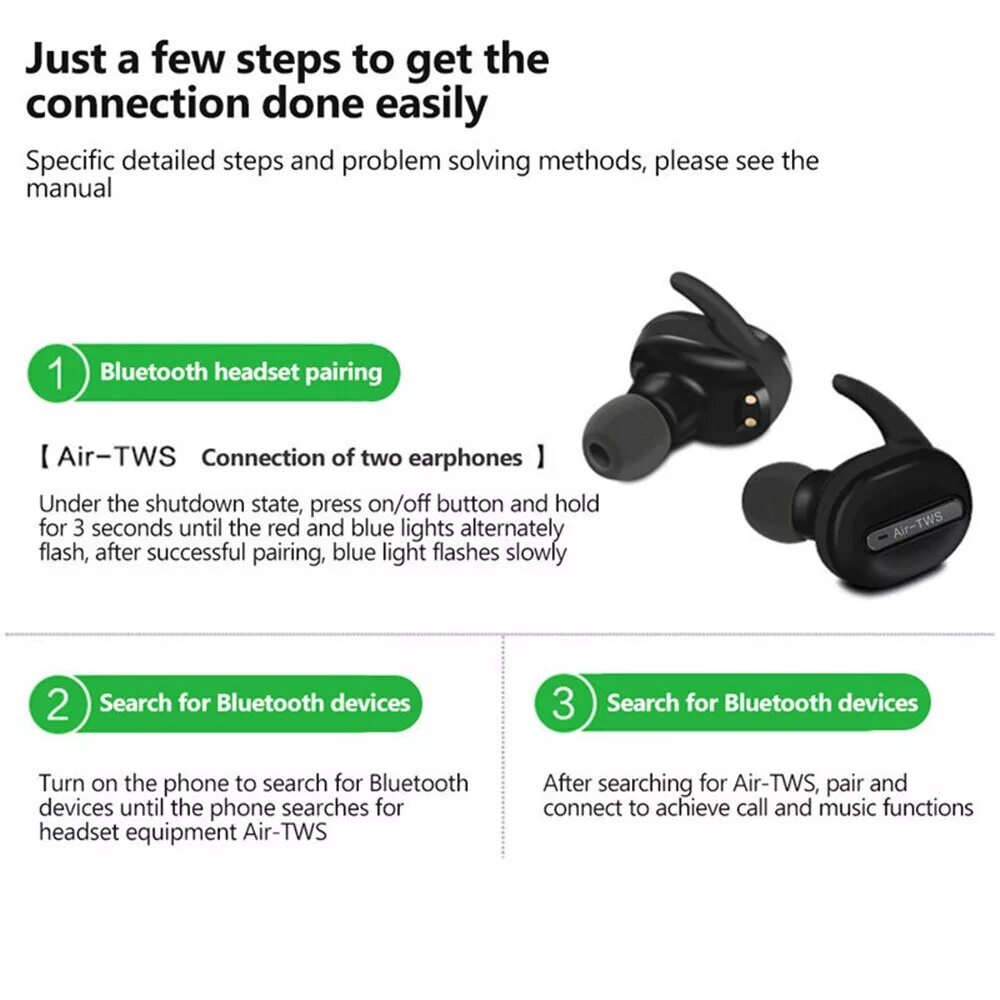 Just a few steps to get the connection done easily

Specific detailed steps and problem solving methods, please see the manual

1 Bluetooth headset pairing

【 Air-TWS Connection of two earphones 】

Under the shutdown state, press on/off button and hold for 3 seconds until the red and blue lights alternately flash, after successful pairing, blue light flashes slowly

Air-TWS

2 Search for Bluetooth devices

Turn on the phone to search for Bluetooth devices until the phone searches for headset equipment Air-TWS

3 Search for Bluetooth devices

After searching for Air-TWS, pair and connect to achieve call and music functions