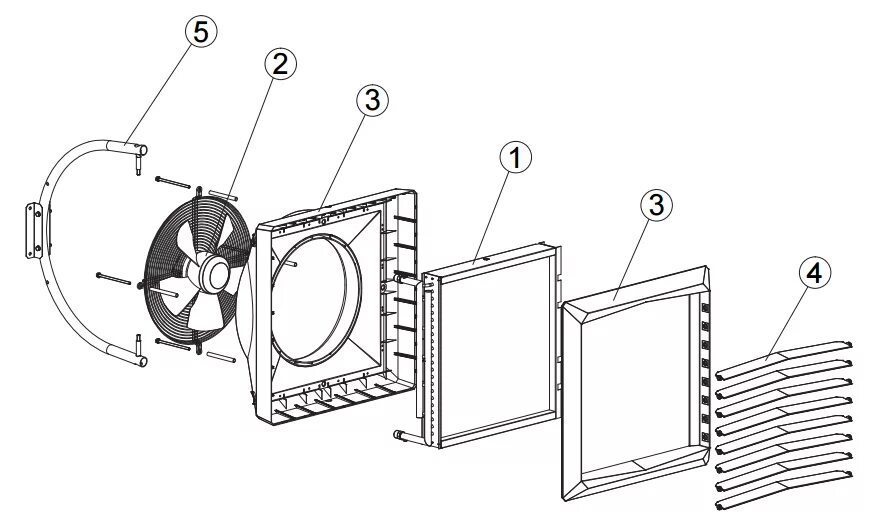 5
2
3
1
3
4