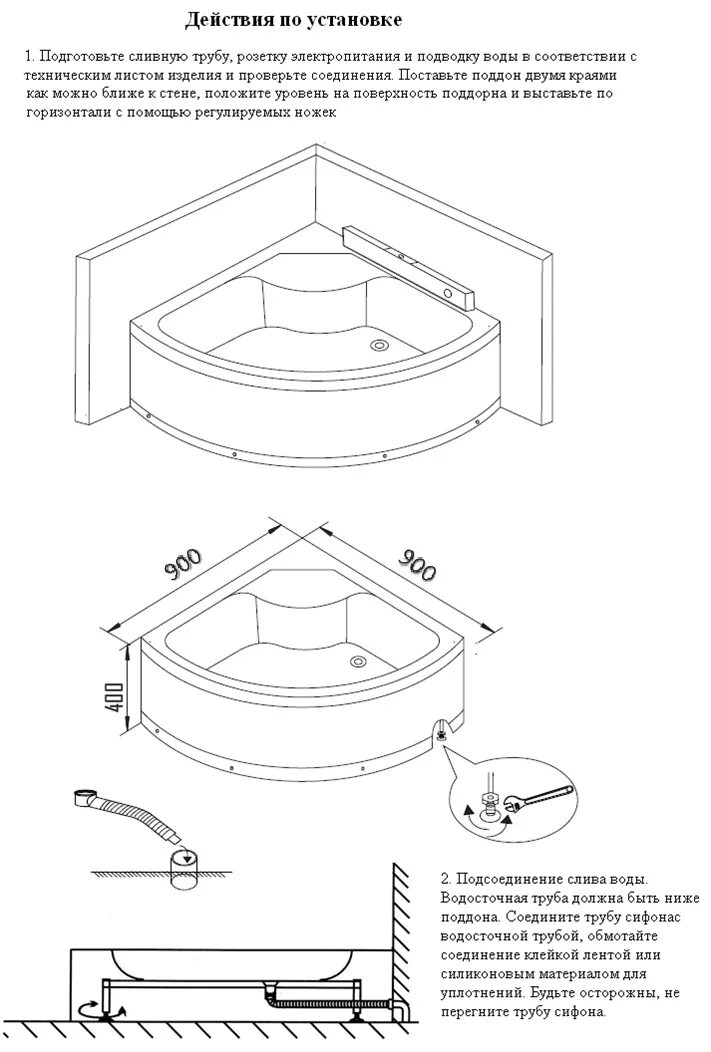 Действия по установке

1. Подготовьте сливную трубу, розетку электропитания и подводку воды в соответствии с техническим листом изделия и проверьте соединения. Поставьте поддон двумя краями как можно ближе к стене, положите уровень на поверхность поддорна и выставьте по горизонтали с помощью регулируемых ножек

900

900

400

2. Подсоединение слива воды. Водосточная труба должна быть ниже поддона. Соедините трубу сифонас водосточной трубой, обмотайте соединение клейкой лентой или силиконовым материалом для уплотнений. Будьте осторожны, не перегните трубу сифона.