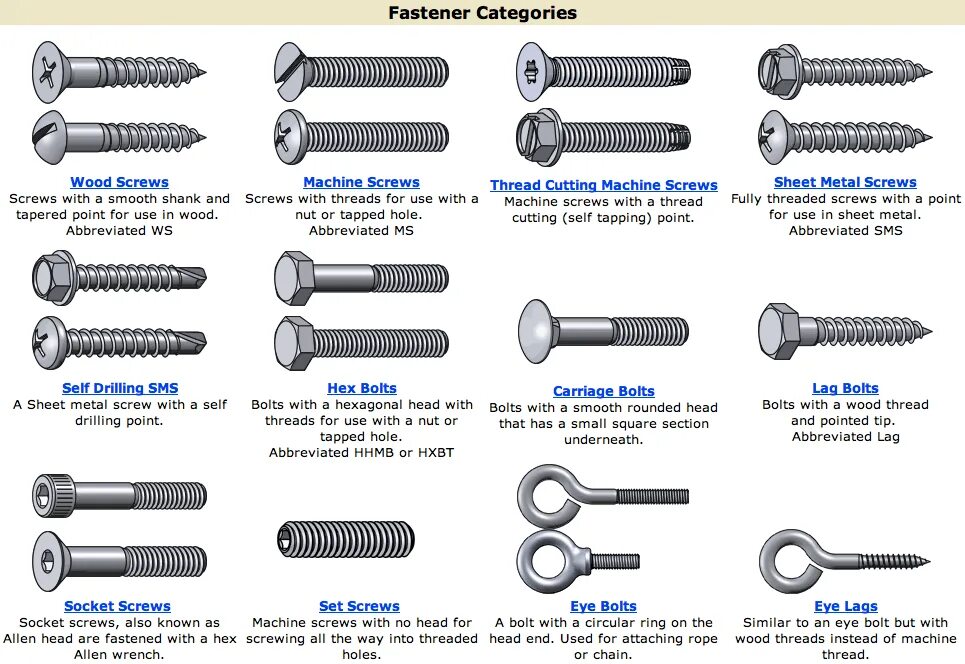 Fastener Categories

Wood Screws
Screws with a smooth shank and tapered point for use in wood. Abbreviated WS

Machine Screws
Screws with threads for use with a nut or tapped hole. Abbreviated MS

Thread Cutting Machine Screws
Machine screws with a thread cutting (self tapping) point.

Sheet Metal Screws
Fully threaded screws with a point for use in sheet metal. Abbreviated SMS

Self Drilling SMS
A Sheet metal screw with a self drilling point.

Hex Bolts
Bolts with a hexagonal head with threads for use with a nut or tapped hole. Abbreviated HHMB or HXBT

Carriage Bolts
Bolts with a smooth rounded head that has a small square section underneath.

Lag Bolts
Bolts with a wood thread and pointed tip. Abbreviated Lag

Socket Screws
Socket screws, also known as Allen head are fastened with a hex Allen wrench.

Set Screws
Machine screws with no head for screwing all the way into threaded holes.

Eye Bolts
A bolt with a circular ring on the head end. Used for attaching rope or chain.

Eye Lags
Similar to an eye bolt but with wood threads instead of machine thread.