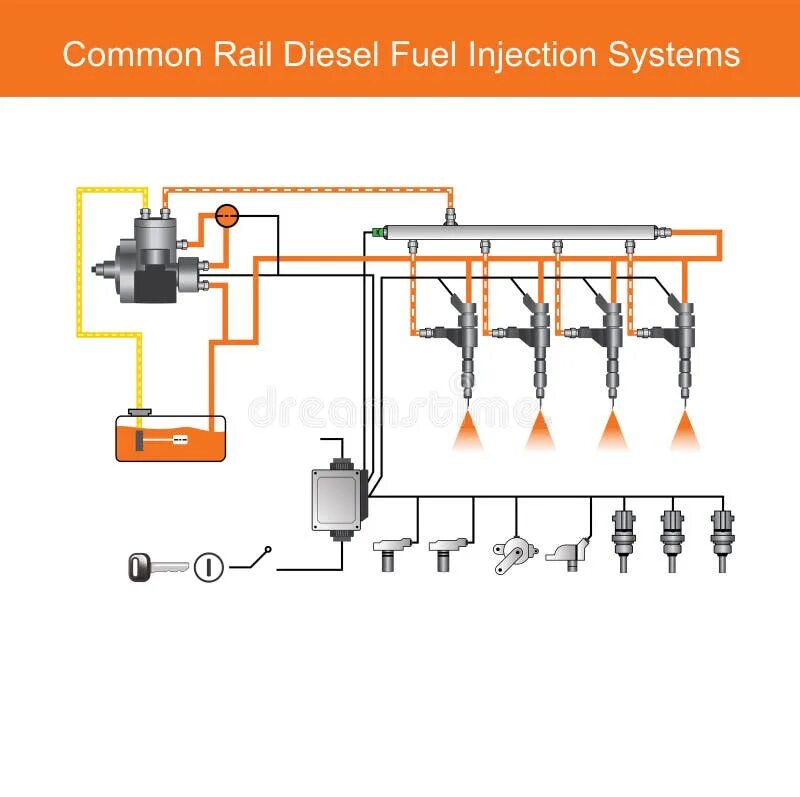 Common Rail Diesel Fuel Injection Systems

dreamstime