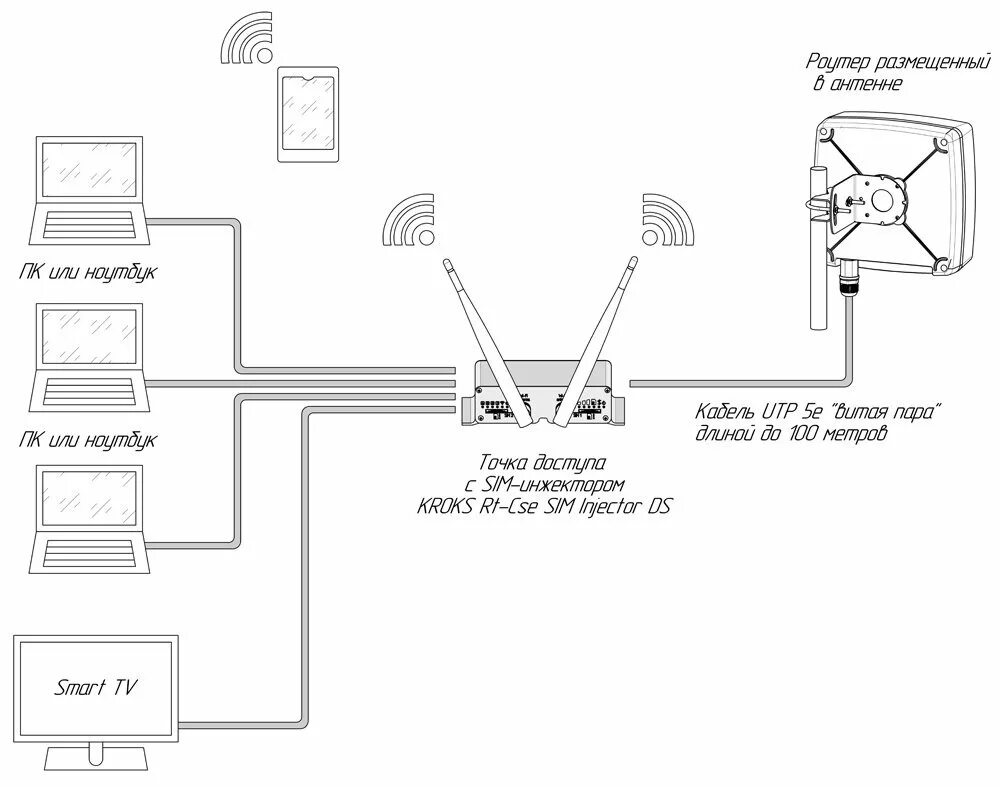 Роутер размещенный в антенне

ПК или ноутбук

ПК или ноутбук

Кабель UTP 5e "витая пара" длиной до 100 метров

Точка доступа с SIM-инжектором KROKS Rt-Cse SIM Injector DS

Smart TV