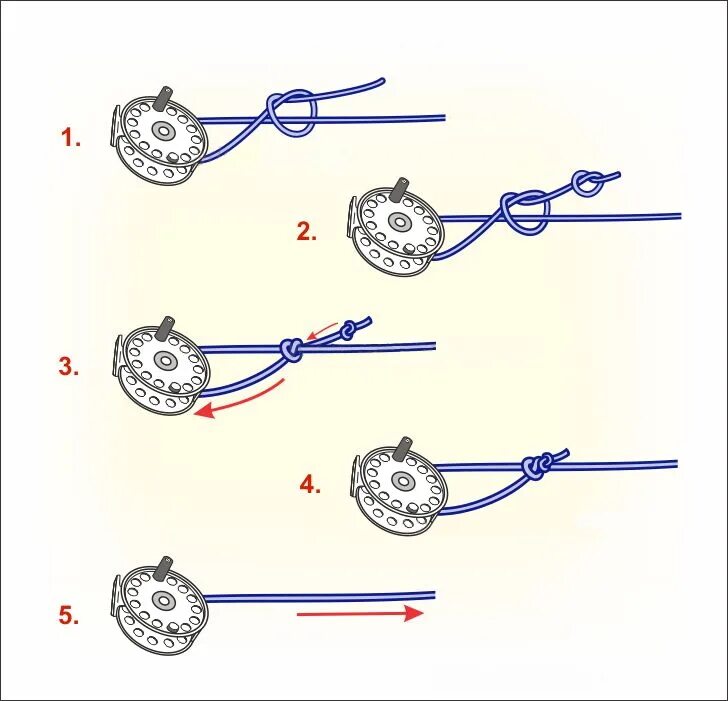 1.

2.

3.

4.

5.