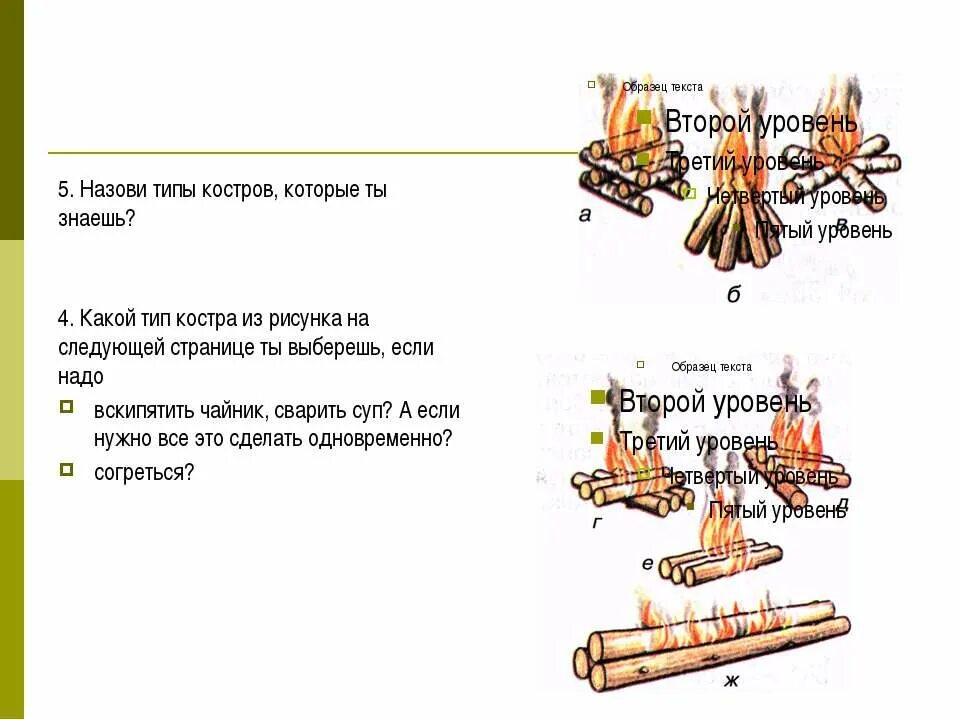 5. Назови типы костров, которые ты знаешь?

4. Какой тип костра из рисунка на следующей странице ты выберешь, если надо

вскипятить чайник, сварить суп? А если нужно все это сделать одновременно?

согреться?

Образец текста

Второй уровень

Третий уровень

Четвертый уровень

Пятый уровень

а

б

в

Образец текста

Второй уровень

Третий уровень

Четвертый уровень

Пятый уровень

г

д

е

ж