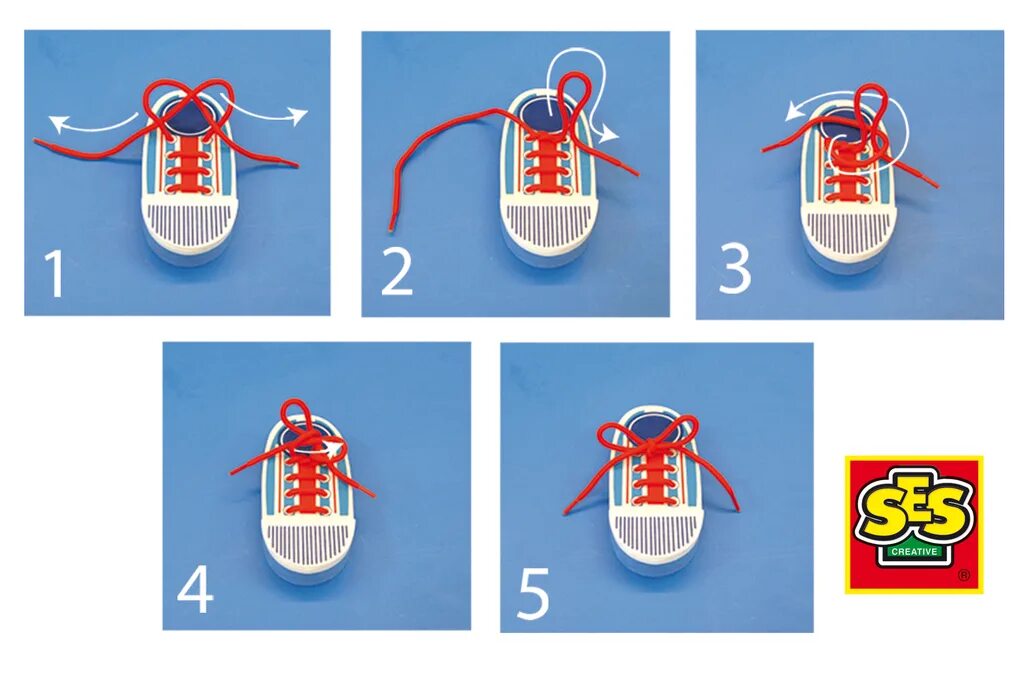 1

2

3

4

5

SES
CREATIVE
®