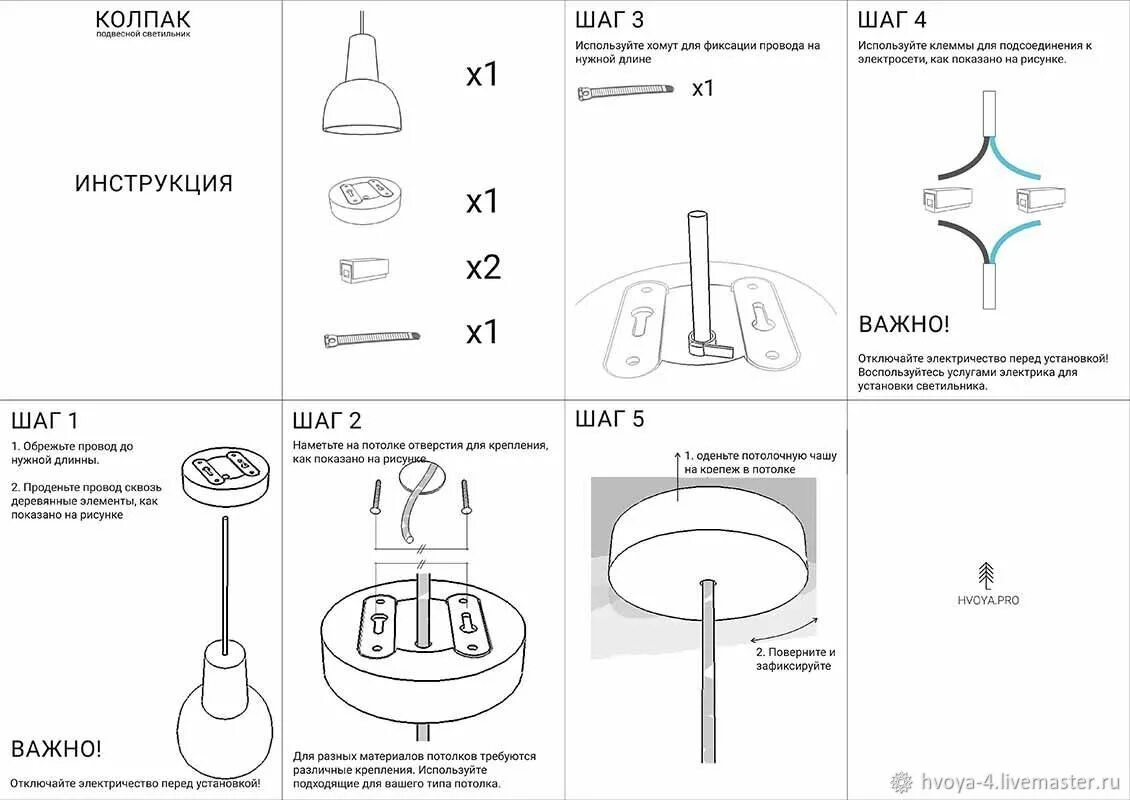 КОЛПАК
подвесной светильник

ИНСТРУКЦИЯ

x1

x1

x2

x1

ШАГ 3
Используйте хомут для фиксации провода на нужной длине

x1

ШАГ 4
Используйте клеммы для подсоединения к электросети, как показано на рисунке.

ВАЖНО!
Отключайте электричество перед установкой! Воспользуйтесь услугами электрика для установки светильника.

ШАГ 1
1. Обрежьте провод до нужной длинны.

2. Проденьте провод сквозь деревянные элементы, как показано на рисунке

ВАЖНО!
Отключайте электричество перед установкой!

ШАГ 2
Наметьте на потолке отверстия для крепления, как показано на рисунке

Для разных материалов потолков требуются различные крепления. Используйте подходящие для вашего типа потолка.

ШАГ 5
1. оденьте потолочную чашу на крепеж в потолке

2. Поверните и зафиксируйте

HVOYA.PRO

hvoya-4.livemaster.ru