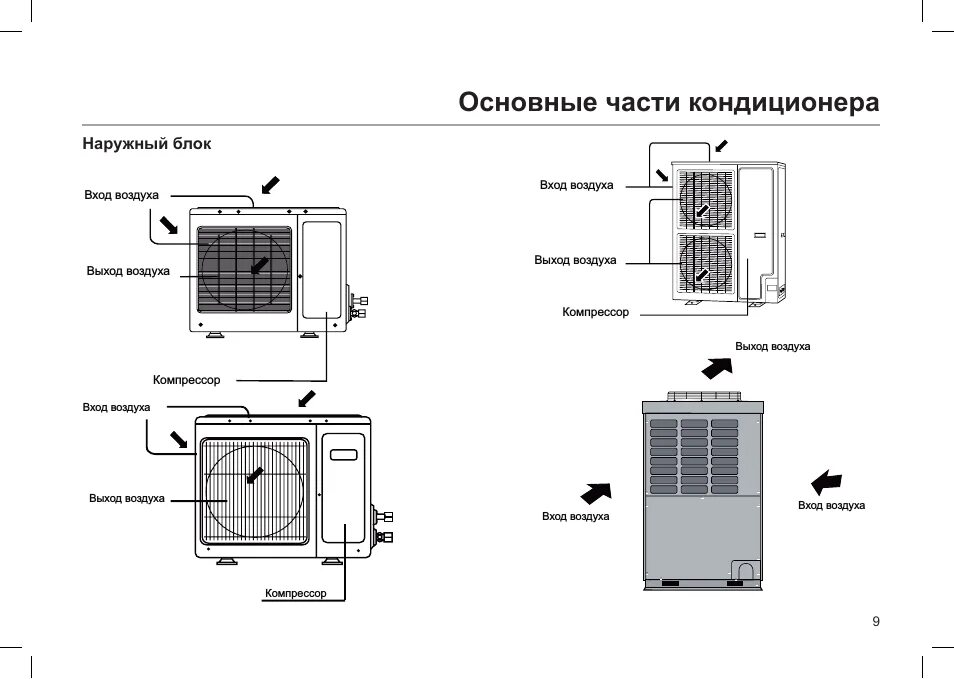 Основные части кондиционера

Наружный блок

Вход воздуха

Выход воздуха

Компрессор

Вход воздуха

Выход воздуха

Компрессор

Вход воздуха

Выход воздуха

Компрессор

Выход воздуха

Вход воздуха

Вход воздуха

9