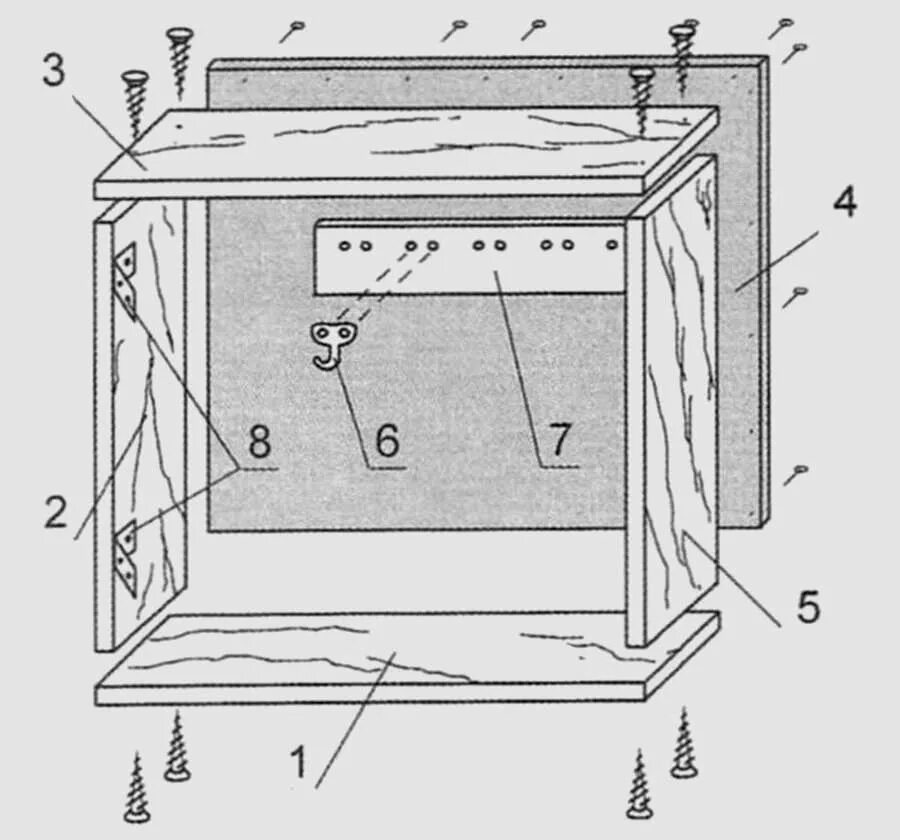 3
4
8
6
7
2
5
1