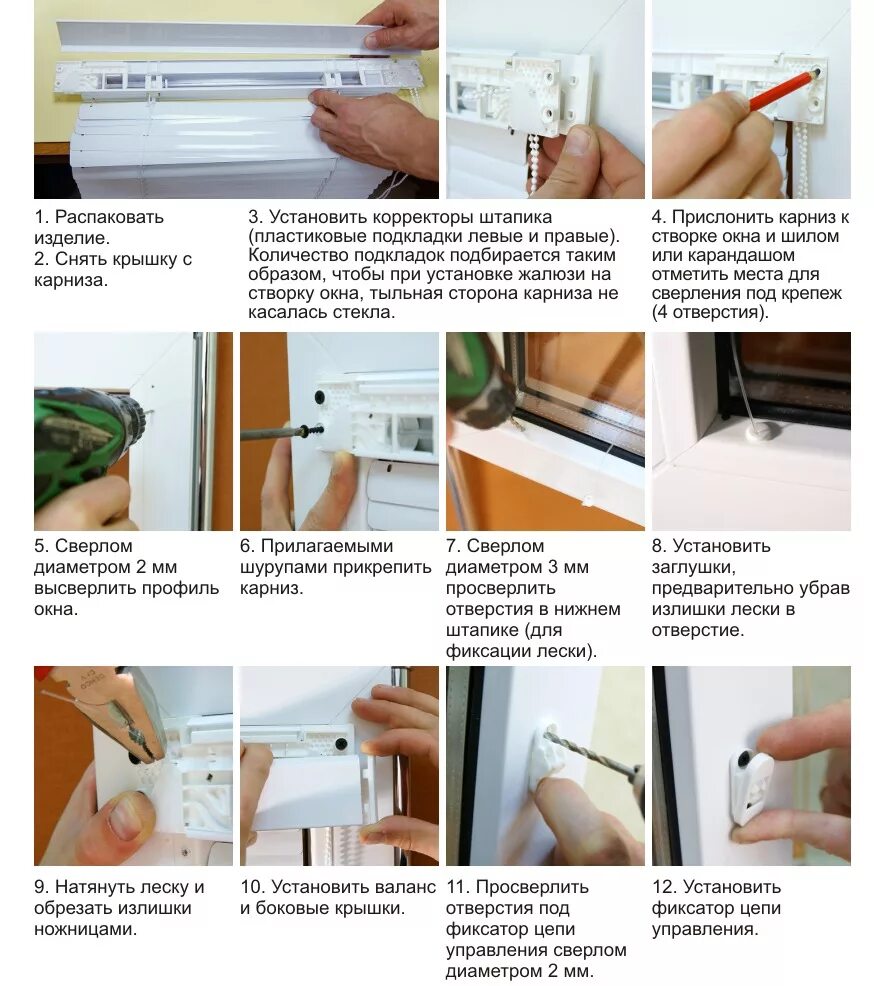 1. Распаковать изделие.
2. Снять крышку с карниза.

3. Установить корректоры штапика (пластиковые подкладки левые и правые). Количество подкладок подбирается таким образом, чтобы при установке жалюзи на створку окна, тыльная сторона карниза не касалась стекла.

4. Прислонить карниз к створке окна и шилом или карандашом отметить места для сверления под крепеж (4 отверстия).

5. Сверлом диаметром 2 мм высверлить профиль окна.

6. Прилагаемыми шурупами прикрепить карниз.

7. Сверлом диаметром 3 мм просверлить отверстия в нижнем штапике (для фиксации лески).

8. Установить заглушки, предварительно убрав излишки лески в отверстие.

9. Натянуть леску и обрезать излишки ножницами.

10. Установить валанс и боковые крышки.

11. Просверлить отверстия под фиксатор цепи управления сверлом диаметром 2 мм.

12. Установить фиксатор цепи управления.