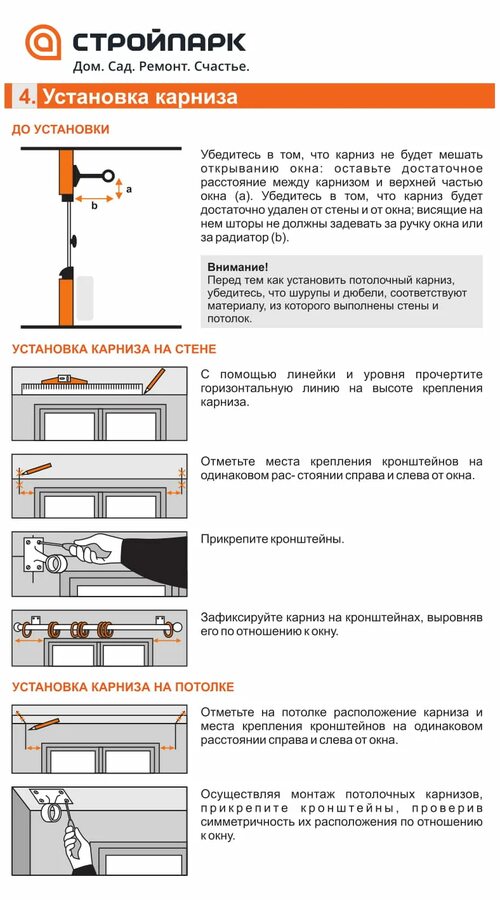 СТРОЙПАРК
Дом. Сад. Ремонт. Счастье.

4. Установка карниза

ДО УСТАНОВКИ

a
b

Убедитесь в том, что карниз не будет мешать открыванию окна: оставьте достаточное расстояние между карнизом и верхней частью окна (a). Убедитесь в том, что карниз будет достаточно удален от стены и от окна; висящие на нем шторы не должны задевать за ручку окна или за радиатор (b).

Внимание!
Перед тем как установить потолочный карниз, убедитесь, что шурупы и дюбели, соответствуют материалу, из которого выполнены стены и потолок.

УСТАНОВКА КАРНИЗА НА СТЕНЕ

С помощью линейки и уровня прочертите горизонтальную линию на высоте крепления карниза.

Отметьте места крепления кронштейнов на одинаковом рас- стоянии справа и слева от окна.

Прикрепите кронштейны.

Зафиксируйте карниз на кронштейнах, выровняв его по отношению к окну.

УСТАНОВКА КАРНИЗА НА ПОТОЛКЕ

Отметьте на потолке расположение карниза и места крепления кронштейнов на одинаковом расстоянии справа и слева от окна.

Осуществляя монтаж потолочных карнизов, прикрепите кронштейны, проверив симметричность их расположения по отношению к окну.