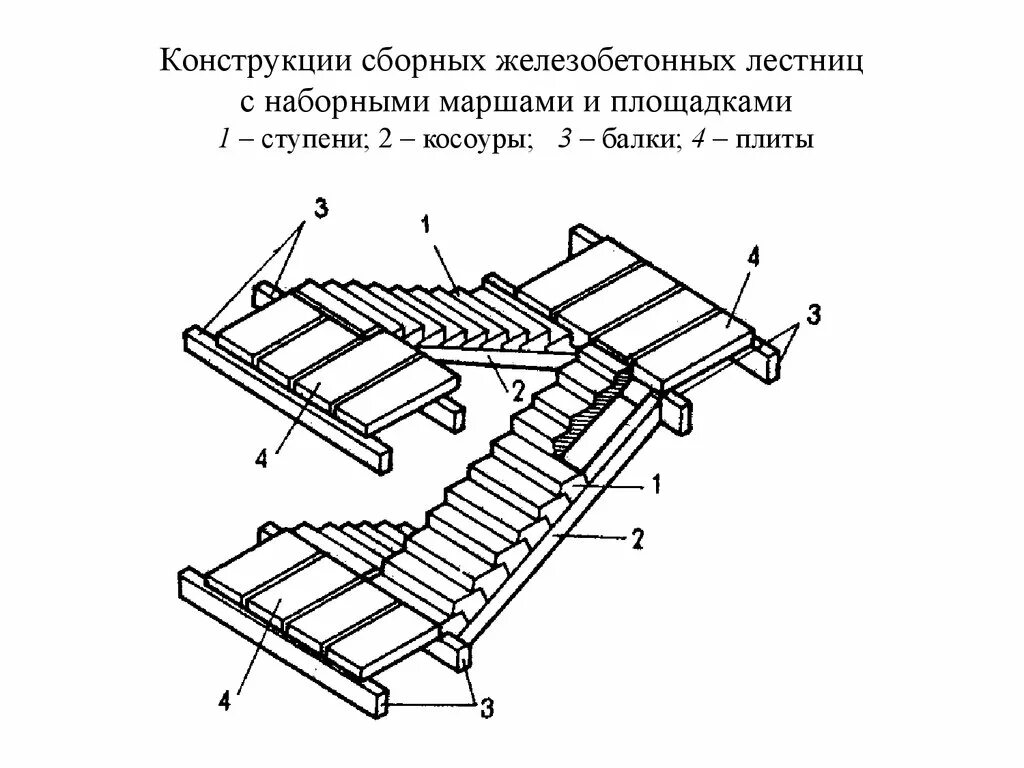 Конструкции сборных железобетонных лестниц с наборными маршами и площадками
1 – ступени; 2 – косоуры; 3 – балки; 4 – плиты

3
1
4
3
2
4
1
2
4
3