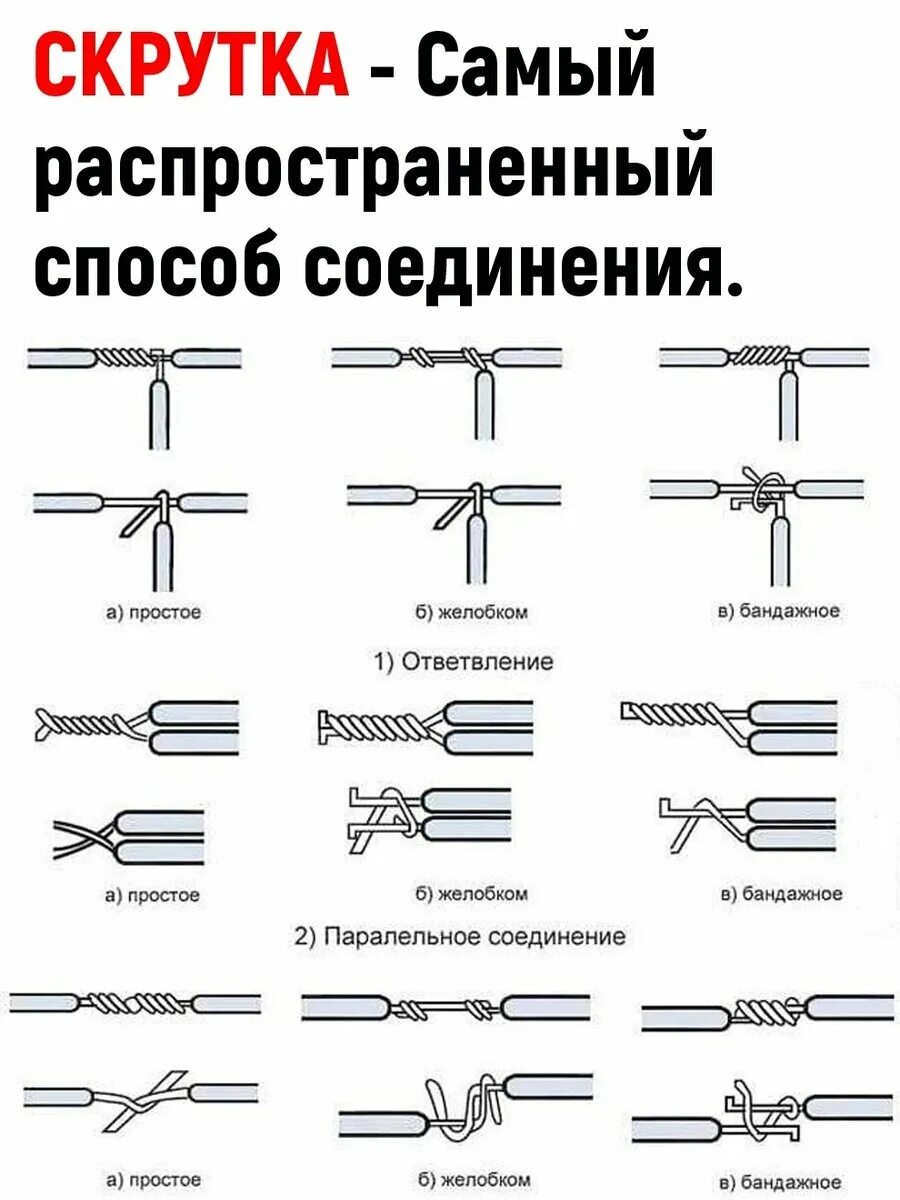 СКРУТКА - Самый распространенный способ соединения.

а) простое

б) желобком

в) бандажное

1) Ответвление

а) простое

б) желобком

в) бандажное

2) Паралельное соединение

а) простое

б) желобком

в) бандажное