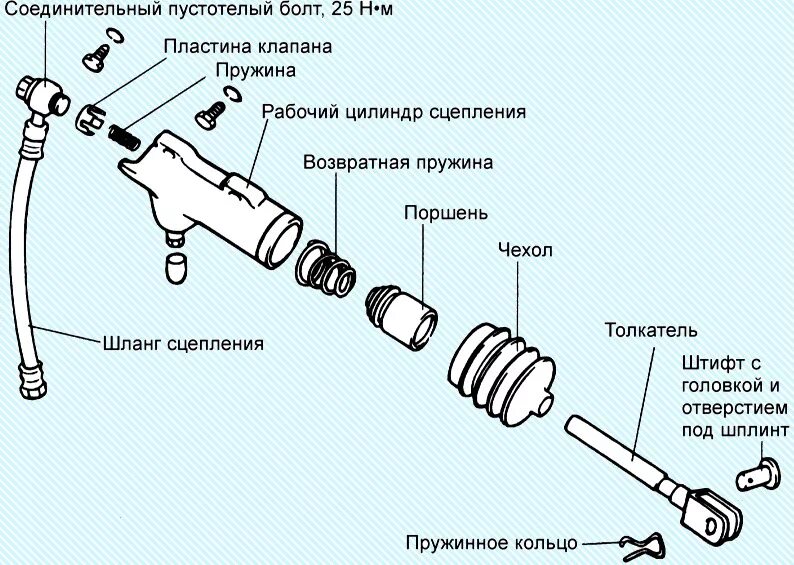 Соединительный пустотелый болт, 25 Н•м

Пластина клапана

Пружина

Рабочий цилиндр сцепления

Возвратная пружина

Поршень

Чехол

Шланг сцепления

Толкатель

Штифт с головкой и отверстием под шплинт

Пружинное кольцо