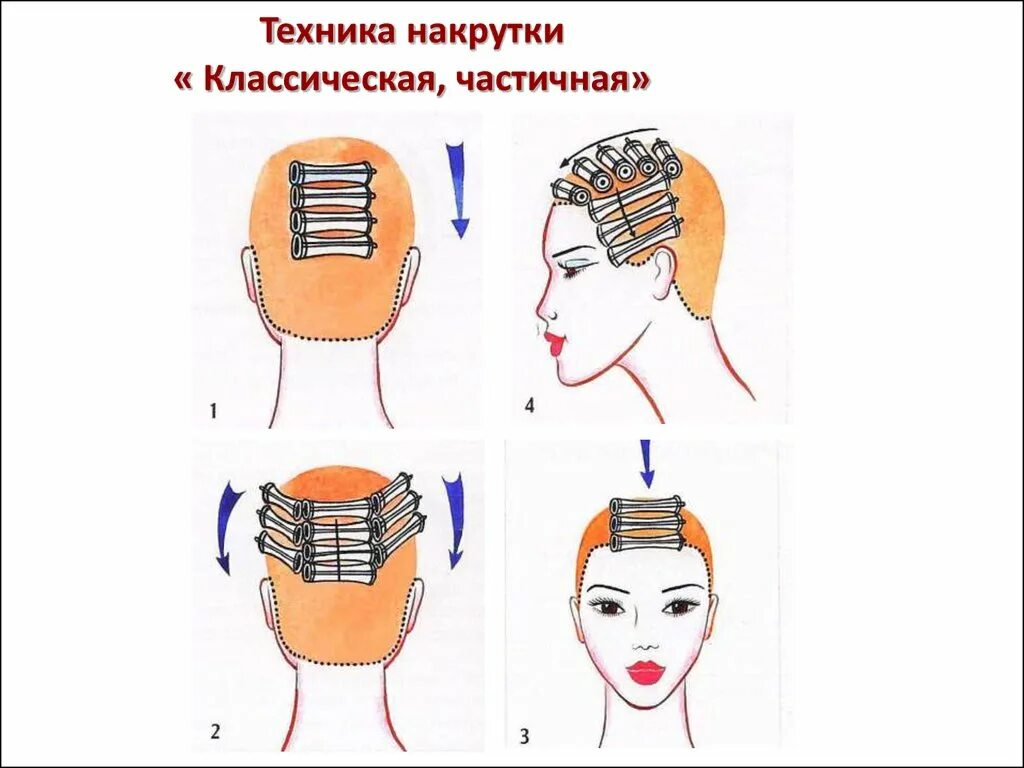 Техника накрутки
« Классическая, частичная»

1

4

2

3