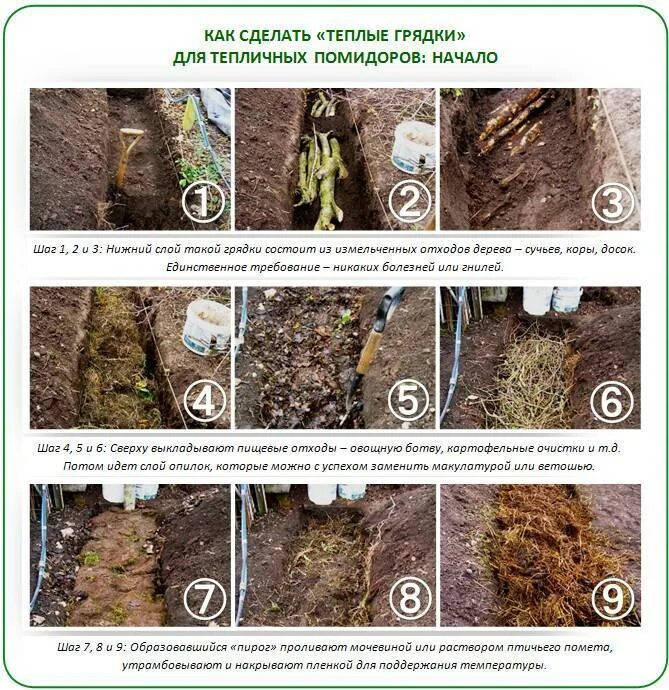 КАК СДЕЛАТЬ «ТЕПЛЫЕ ГРЯДКИ»
ДЛЯ ТЕПЛИЧНЫХ ПОМИДОРОВ: НАЧАЛО

1

2

3

Шаг 1, 2 и 3: Нижний слой такой грядки состоит из измельченных отходов дерева – сучьев, коры, досок. Единственное требование – никаких болезней или гнилей.

4

5

6

Шаг 4, 5 и 6: Сверху выкладывают пищевые отходы – овощную ботву, картофельные очистки и т.д. Потом идет слой опилок, которые можно с успехом заменить макулатурой или ветошью.

7

8

9

Шаг 7, 8 и 9: Образовавшийся «пирог» проливают мочевиной или раствором птичьего помета, утрамбовывают и накрывают пленкой для поддержания температуры.