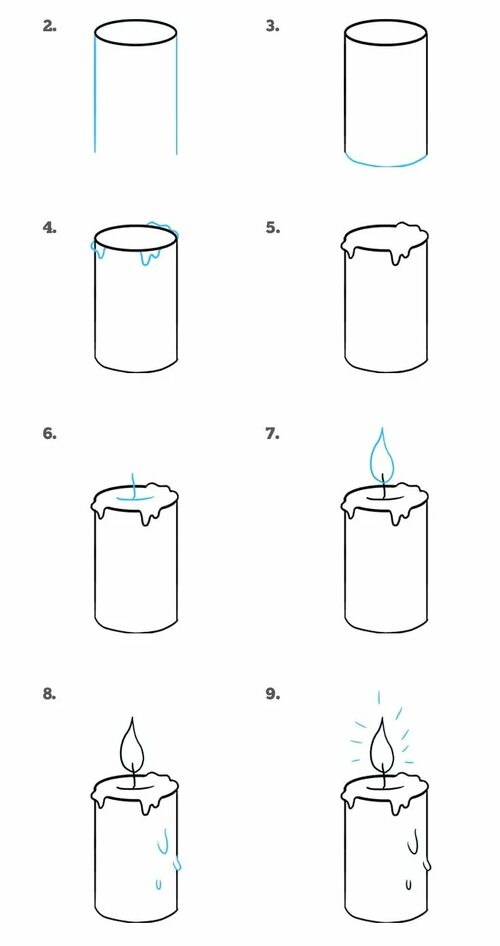 2.

3.

4.

5.

6.

7.

8.

9.