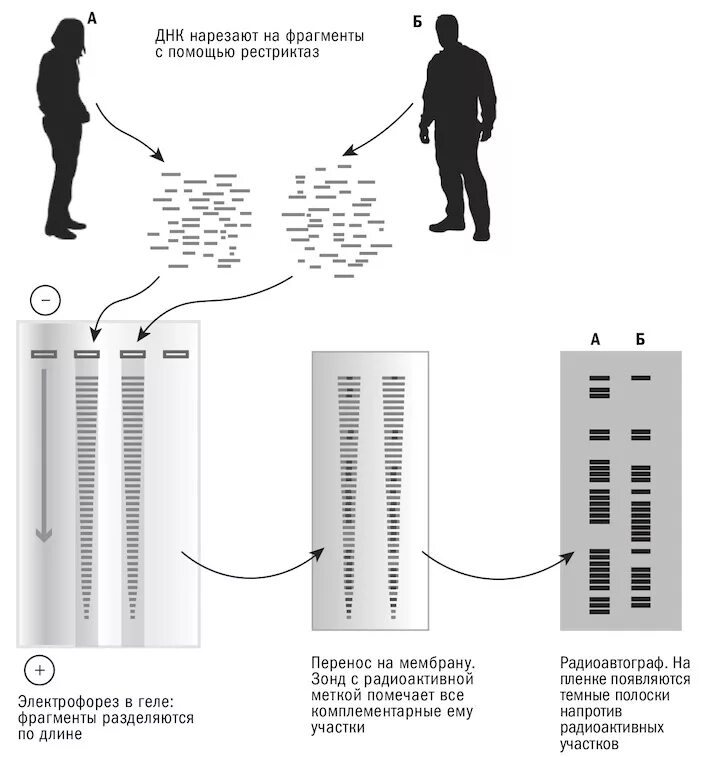 А

ДНК нарезают на фрагменты с помощью рестриктаз

Б

−

А Б

+

Электрофорез в геле: фрагменты разделяются по длине

Перенос на мембрану. Зонд с радиоактивной меткой помечает все комплементарные ему участки

Радиоавтограф. На пленке появляются темные полоски напротив радиоактивных участков