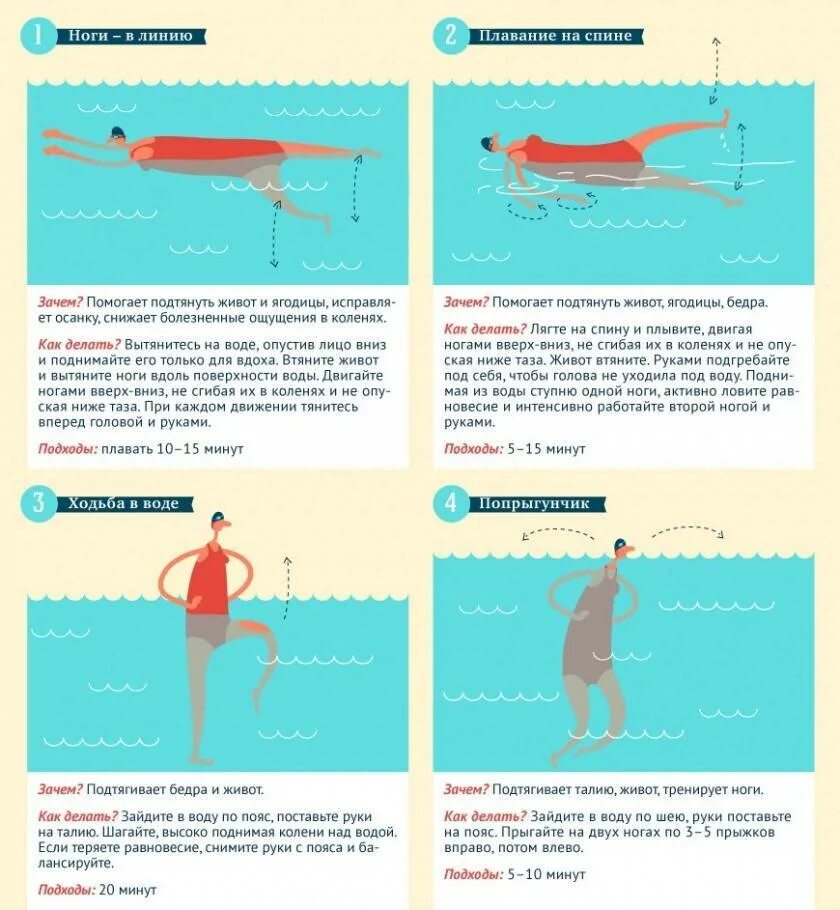 1 Ноги – в линию

Зачем? Помогает подтянуть живот и ягодицы, исправляет осанку, снижает болезненные ощущения в коленях.

Как делать? Вытянитесь на воде, опустив лицо вниз и поднимайте его только для вдоха. Втяните живот и вытяните ноги вдоль поверхности воды. Двигайте ногами вверх-вниз, не сгибая их в коленях и не опуская ниже таза. При каждом движении тянитесь вперед головой и руками.

Подходы: плавать 10–15 минут

2 Плавание на спине

Зачем? Помогает подтянуть живот, ягодицы, бедра.

Как делать? Лягте на спину и плывите, двигая ногами вверх-вниз, не сгибая их в коленях и не опуская ниже таза. Живот втяните. Руками подгребайте под себя, чтобы голова не уходила под воду. Поднимая из воды ступню одной ноги, активно ловите равновесие и интенсивно работайте второй ногой и руками.

Подходы: 5–15 минут

3 Ходьба в воде

Зачем? Подтягивает бедра и живот.

Как делать? Зайдите в воду по пояс, поставьте руки на талию. Шагайте, высоко поднимая колени над водой. Если теряете равновесие, снимите руки с пояса и балансируйте.

Подходы: 20 минут

4 Попрыгунчик

Зачем? Подтягивает талию, живот, тренирует ноги.

Как делать? Зайдите в воду по шею, руки поставьте на пояс. Прыгайте на двух ногах по 3–5 прыжков вправо, потом влево.

Подходы: 5–10 минут