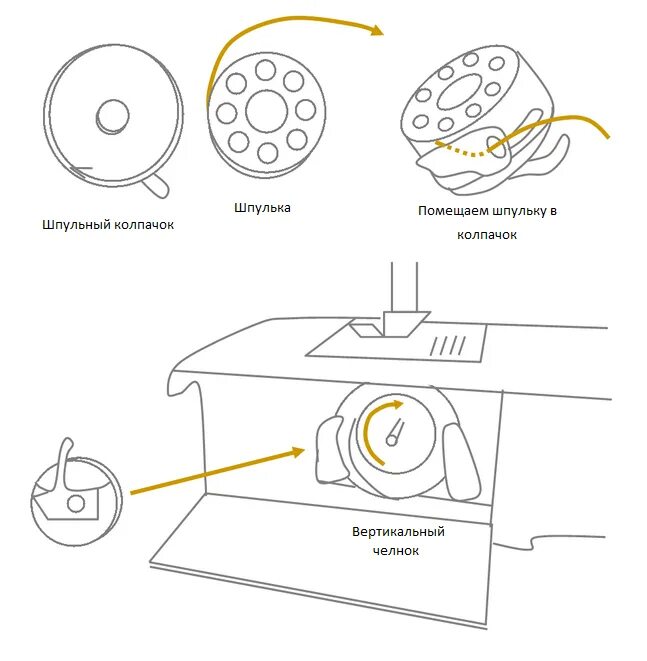 Шпульный колпачок

Шпулька

Помещаем шпульку в колпачок

Вертикальный челнок