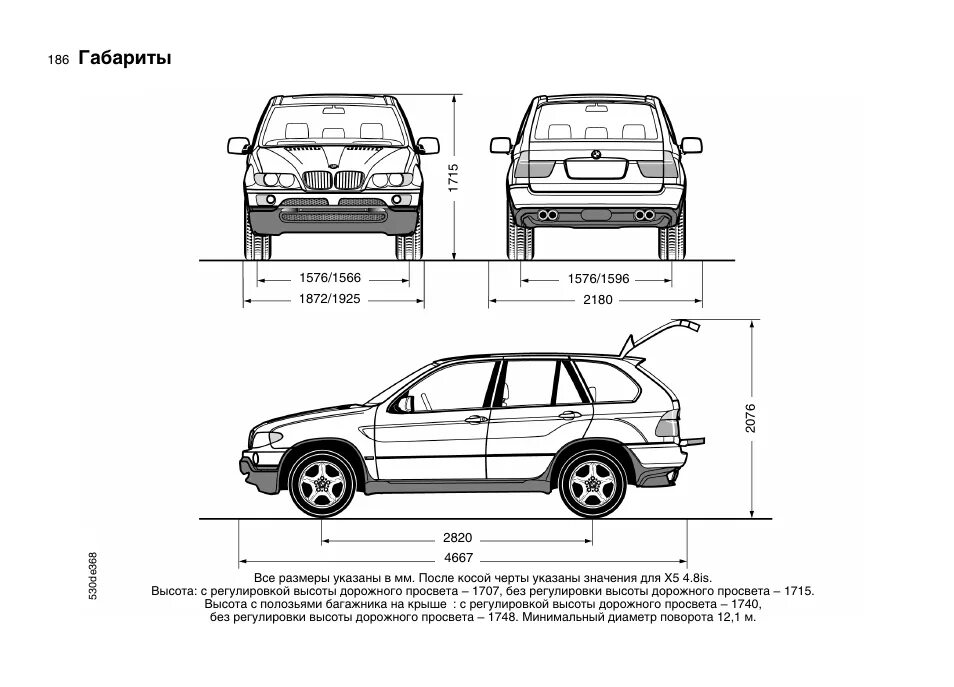 186 Габариты

1715

1576/1566

1872/1925

1576/1596

2180

2076

2820

4667

530de368

Все размеры указаны в мм. После косой черты указаны значения для X5 4.8is. Высота: с регулировкой высоты дорожного просвета – 1707, без регулировки высоты дорожного просвета – 1715. Высота с полозьями багажника на крыше : с регулировкой высоты дорожного просвета – 1740, без регулировки высоты дорожного просвета – 1748. Минимальный диаметр поворота 12,1 м.