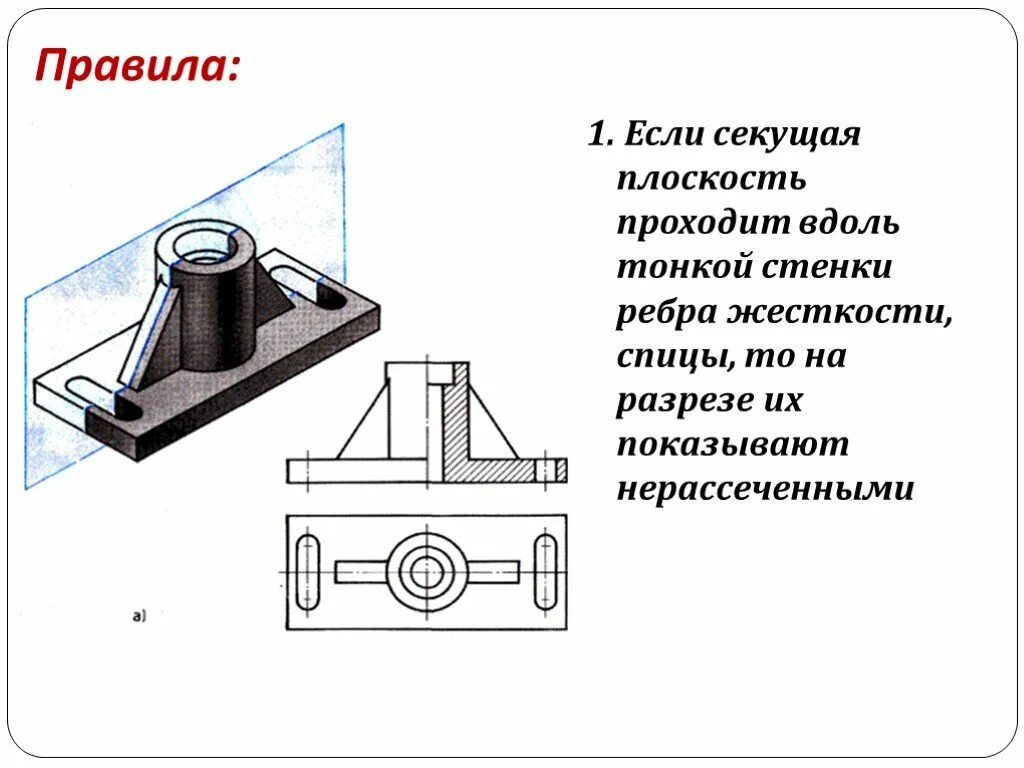 Правила:

1. Если секущая плоскость проходит вдоль тонкой стенки ребра жесткости, спицы, то на разрезе их показывают нерассеченными

а)