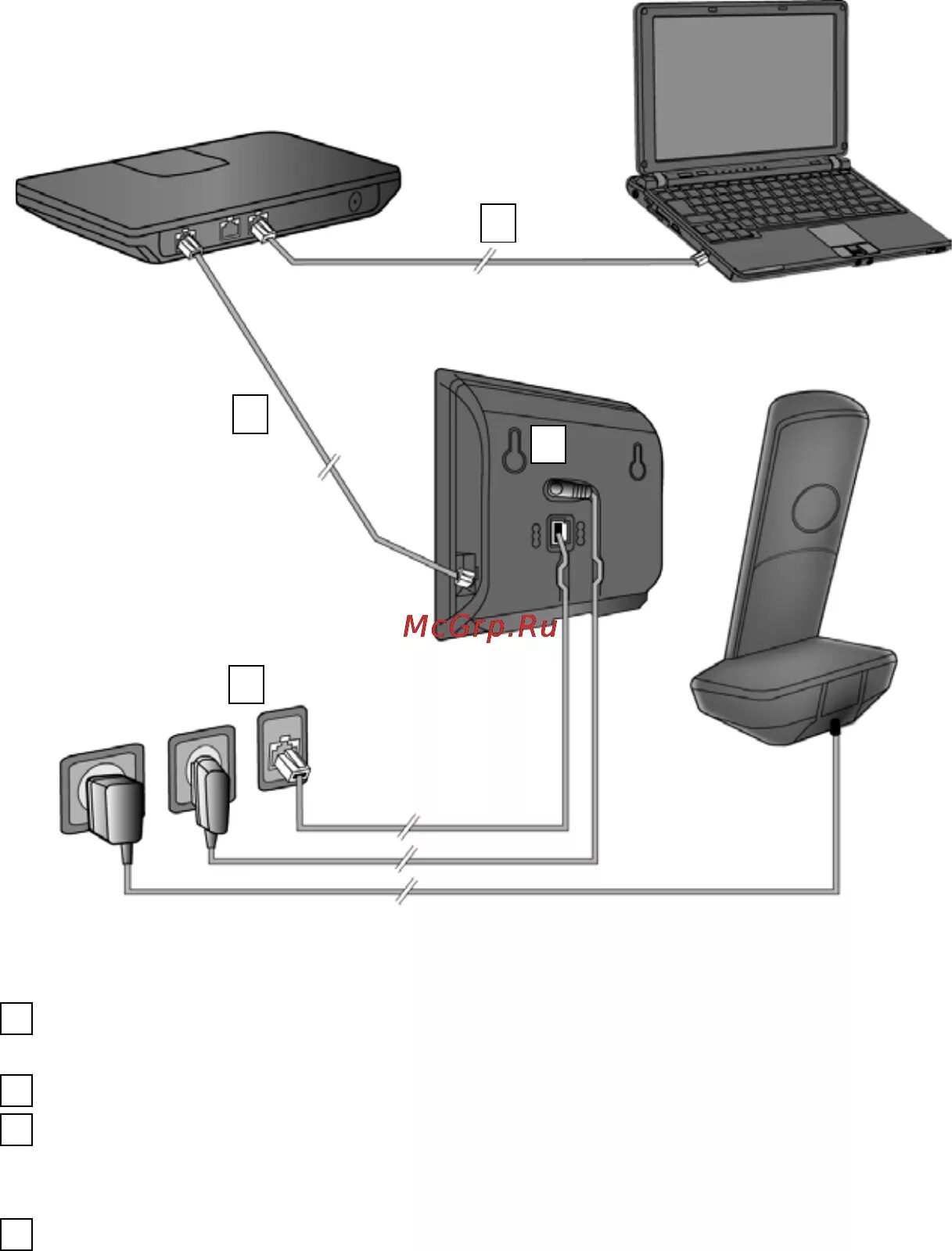 McGrp.Ru