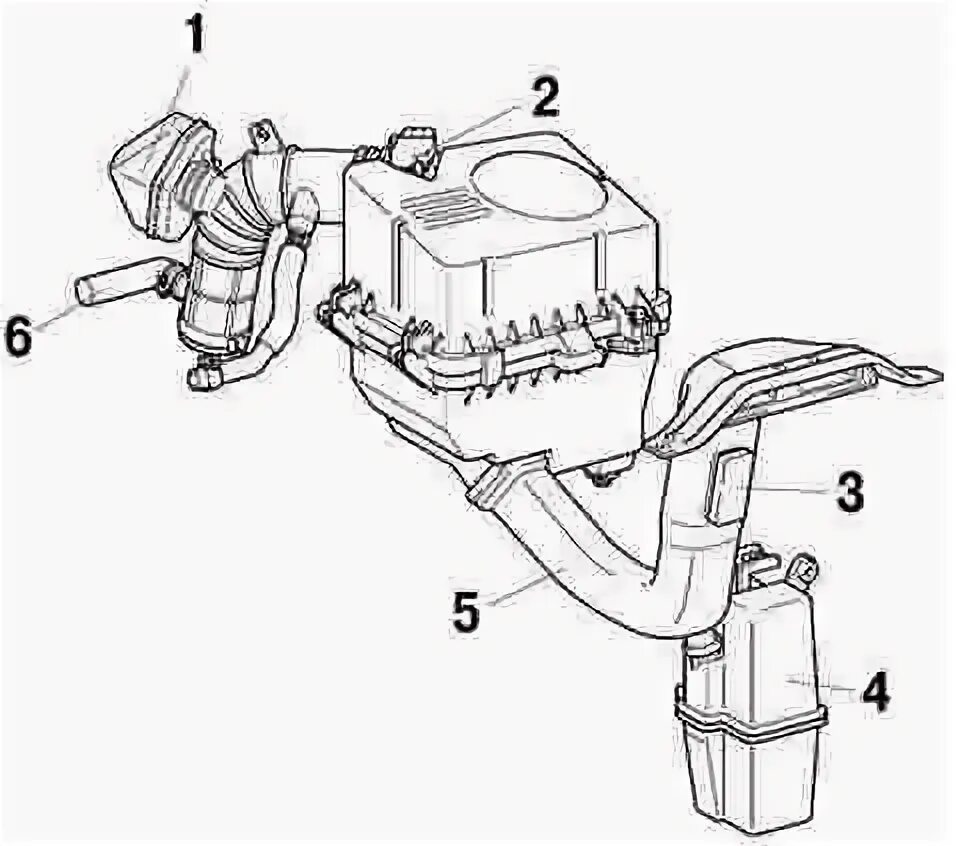 1
2
6
3
5
4