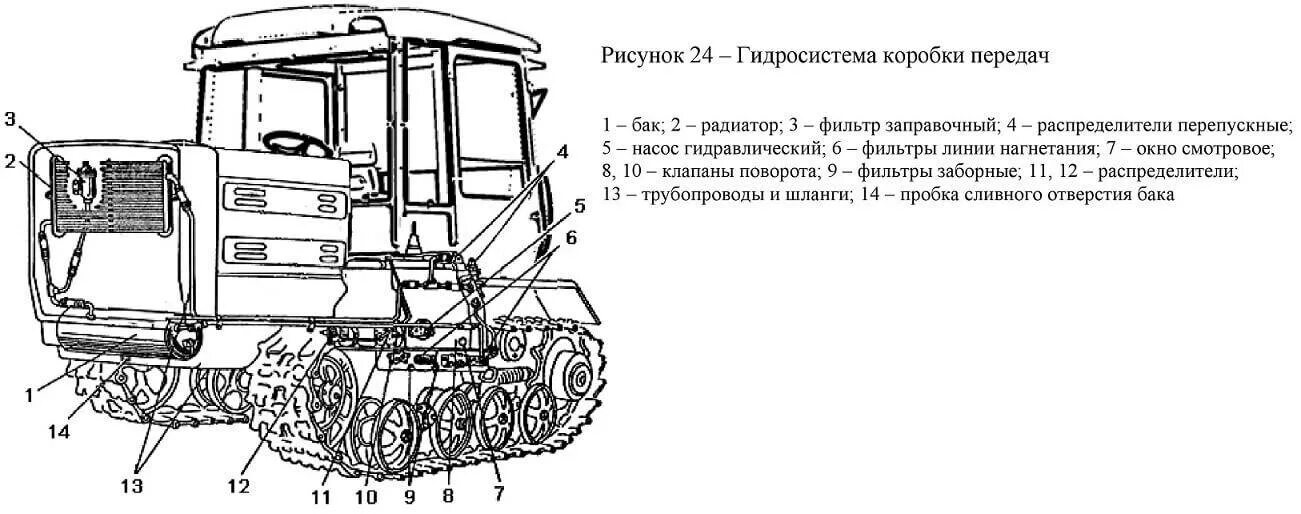 3
2
1
14
13
12
11
10
9
8
7
4
5
6

Рисунок 24 – Гидросистема коробки передач

1 – бак; 2 – радиатор; 3 – фильтр заправочный; 4 – распределители перепускные; 5 – насос гидравлический; 6 – фильтры линии нагнетания; 7 – окно смотровое; 8, 10 – клапаны поворота; 9 – фильтры заборные; 11, 12 – распределители; 13 – трубопроводы и шланги; 14 – пробка сливного отверстия бака