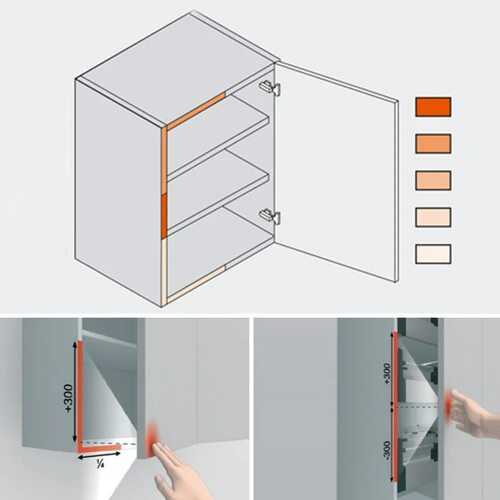 +300

¼

+300

-300